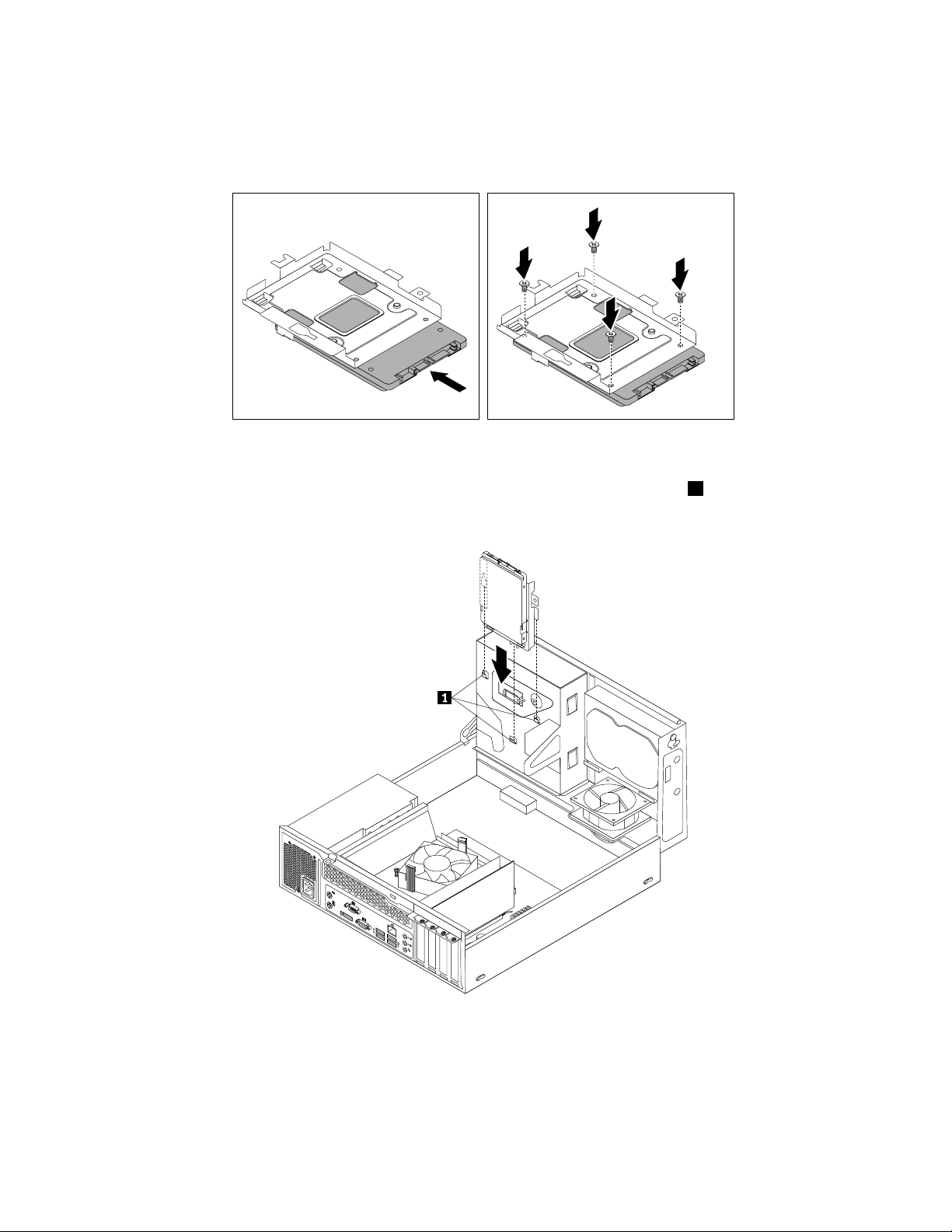 1