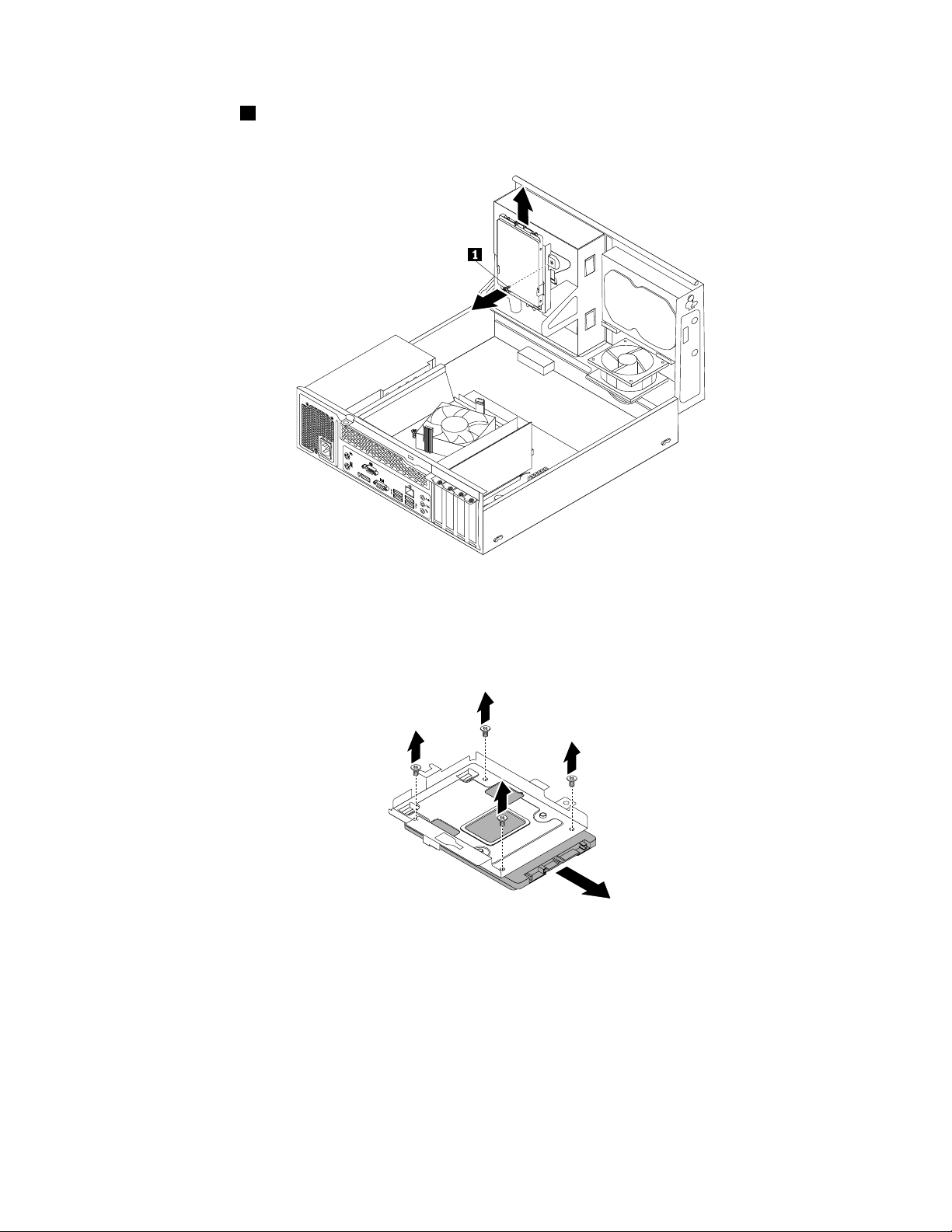 1