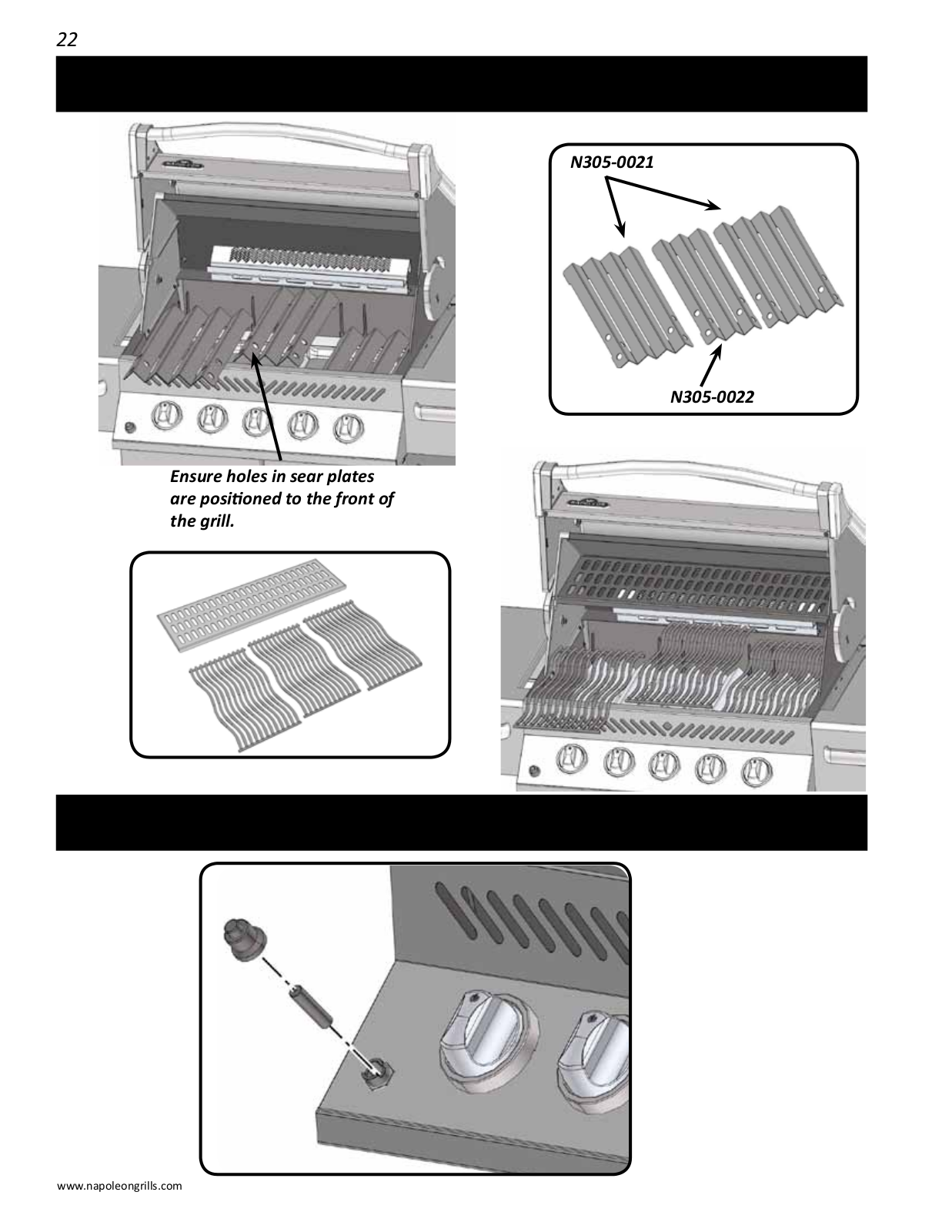 22

N305-0021

N305-0022

Ensure holes in sear plates are positioned to the front of the grill.

www.napoleongrills.com