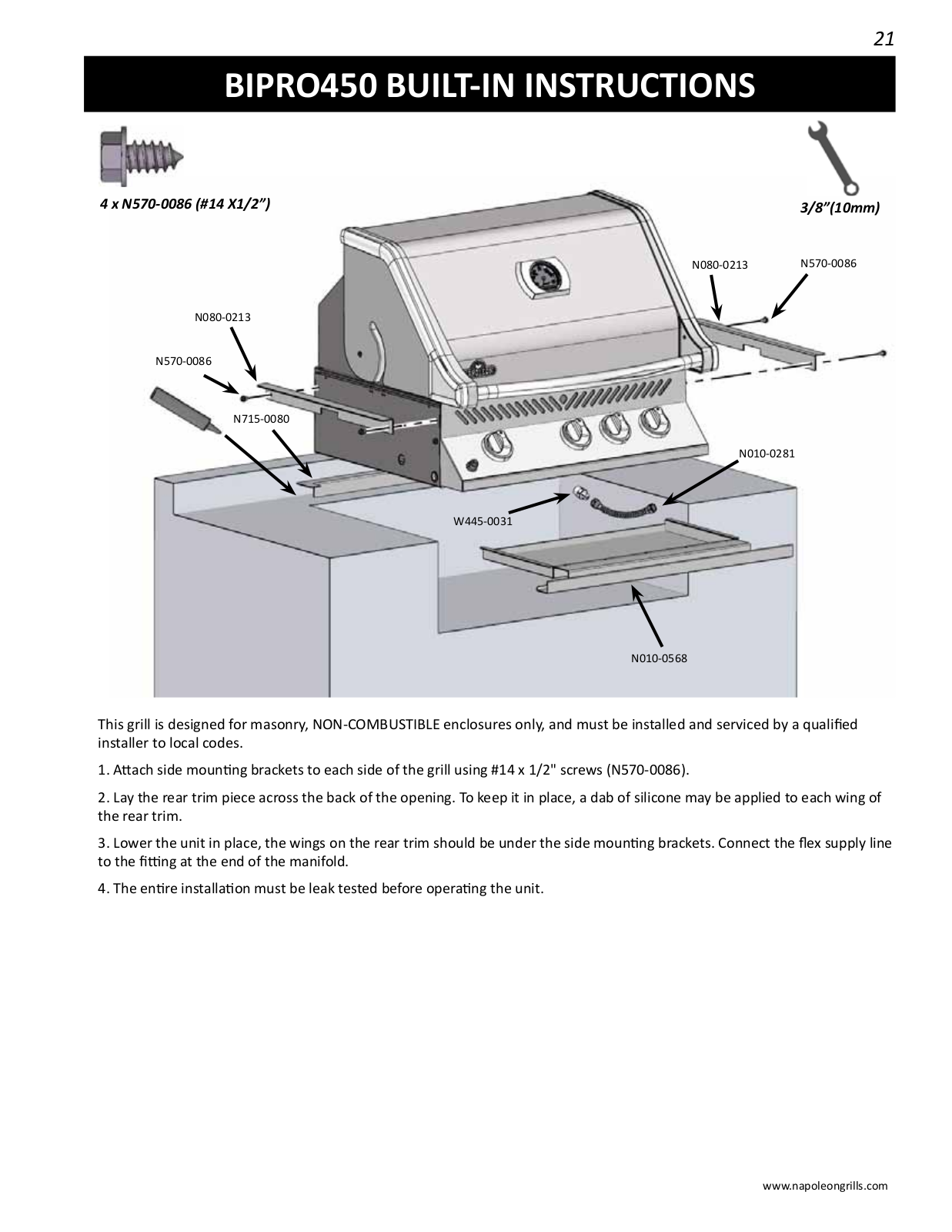 21

BIPRO450 BUILT-IN INSTRUCTIONS

4 x N570-0086 (#14 X1/2”)

3/8”(10mm)

N080-0213

N570-0086

N080-0213

N570-0086

N715-0080

N010-0281

W445-0031

N010-0568

This grill is designed for masonry, NON-COMBUSTIBLE enclosures only, and must be installed and serviced by a qualified installer to local codes.

1. Attach side mounting brackets to each side of the grill using #14 x 1/2" screws (N570-0086).

2. Lay the rear trim piece across the back of the opening. To keep it in place, a dab of silicone may be applied to each wing of the rear trim.

3. Lower the unit in place, the wings on the rear trim should be under the side mounting brackets. Connect the flex supply line to the fitting at the end of the manifold.

4. The entire installation must be leak tested before operating the unit.

www.napoleongrills.com