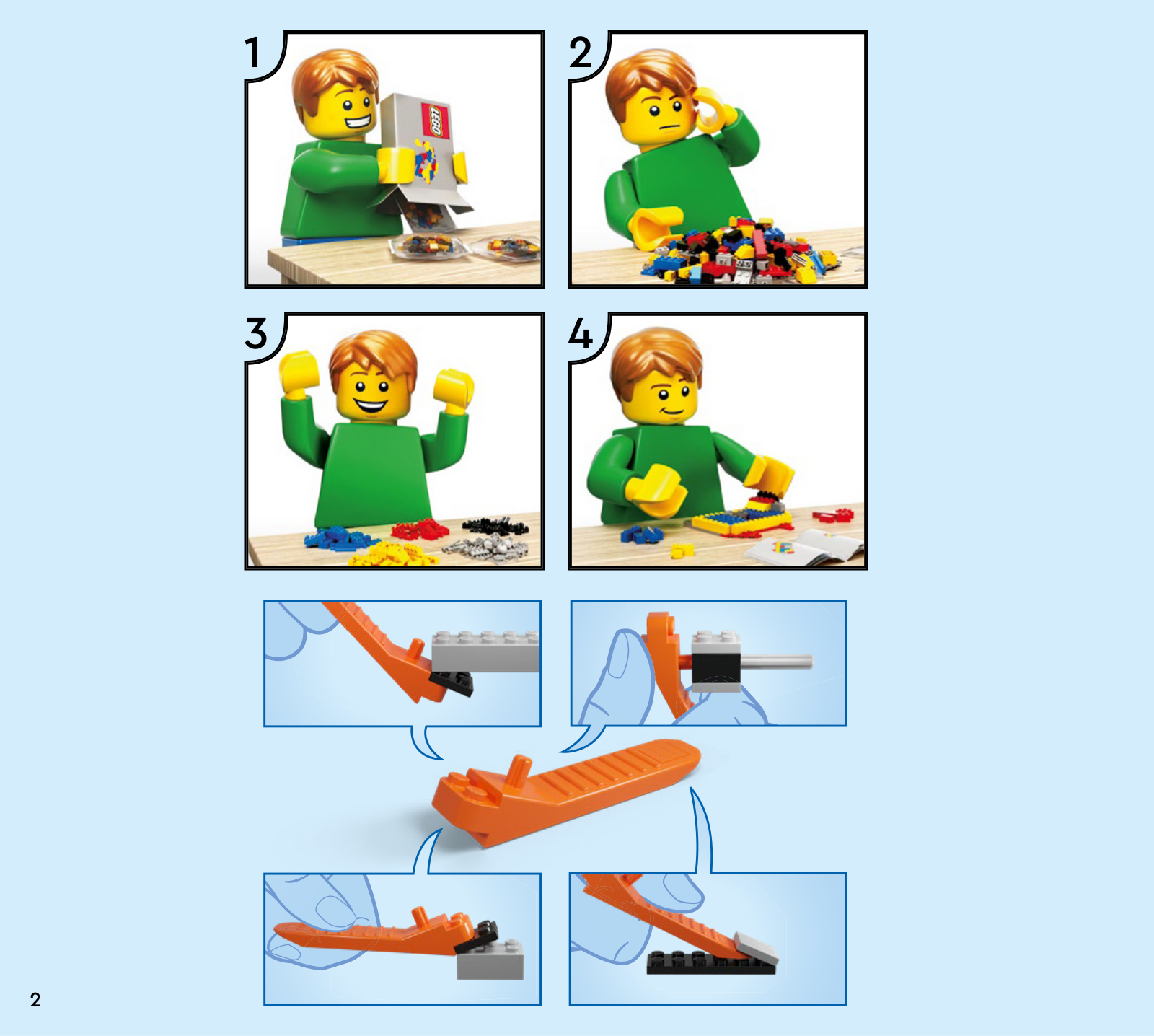 1
LEGO
2
3
4
2