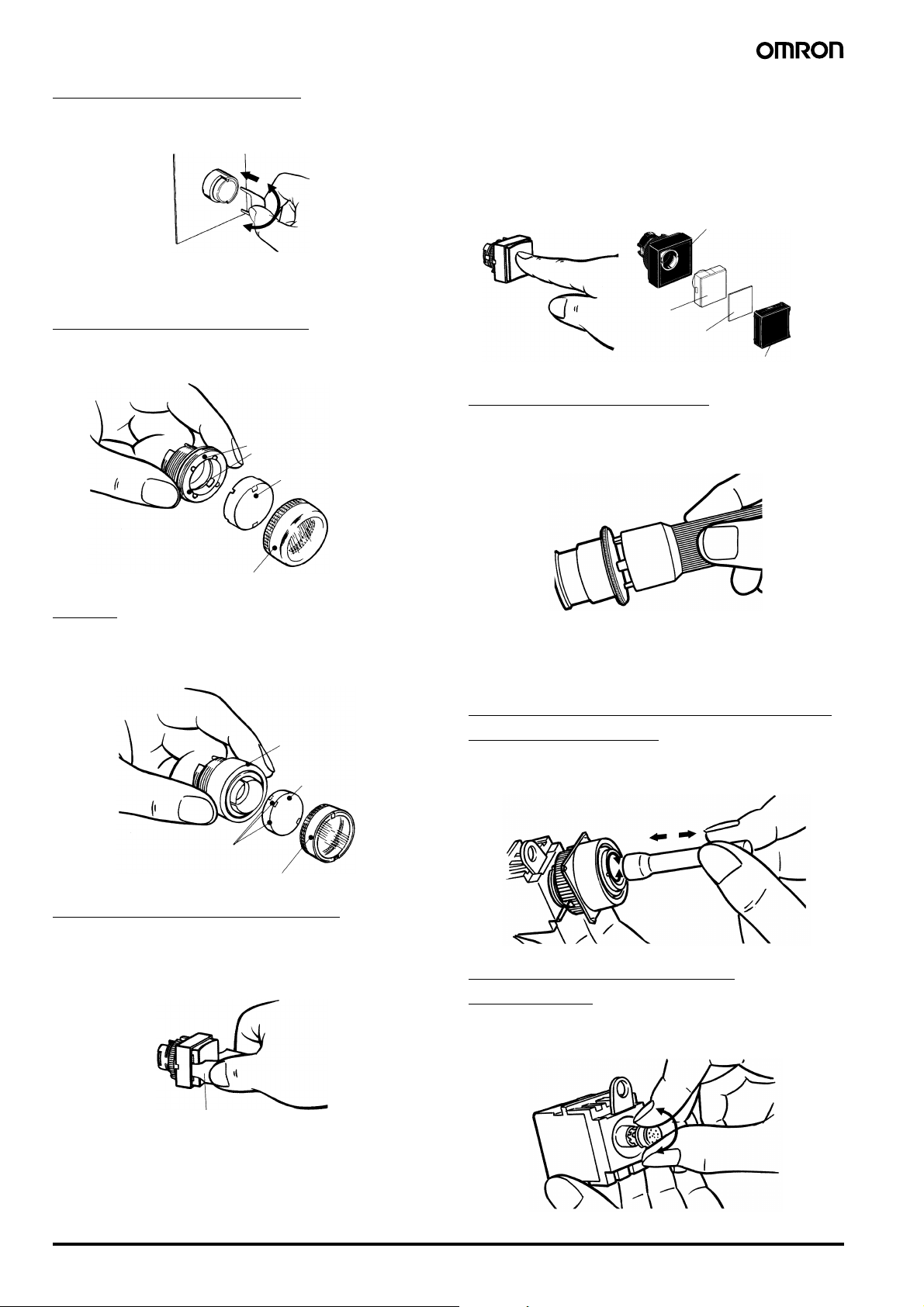 OMRON