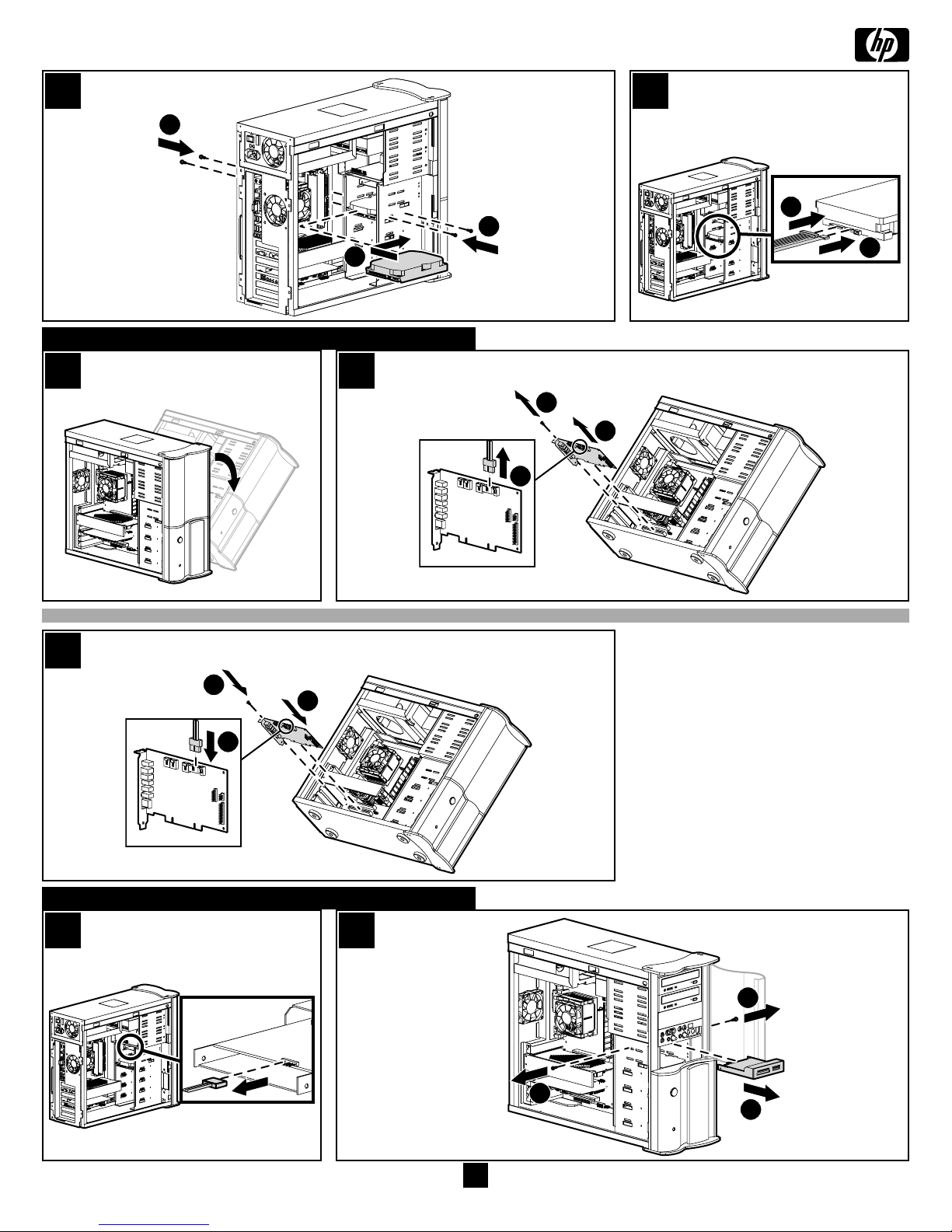 hp