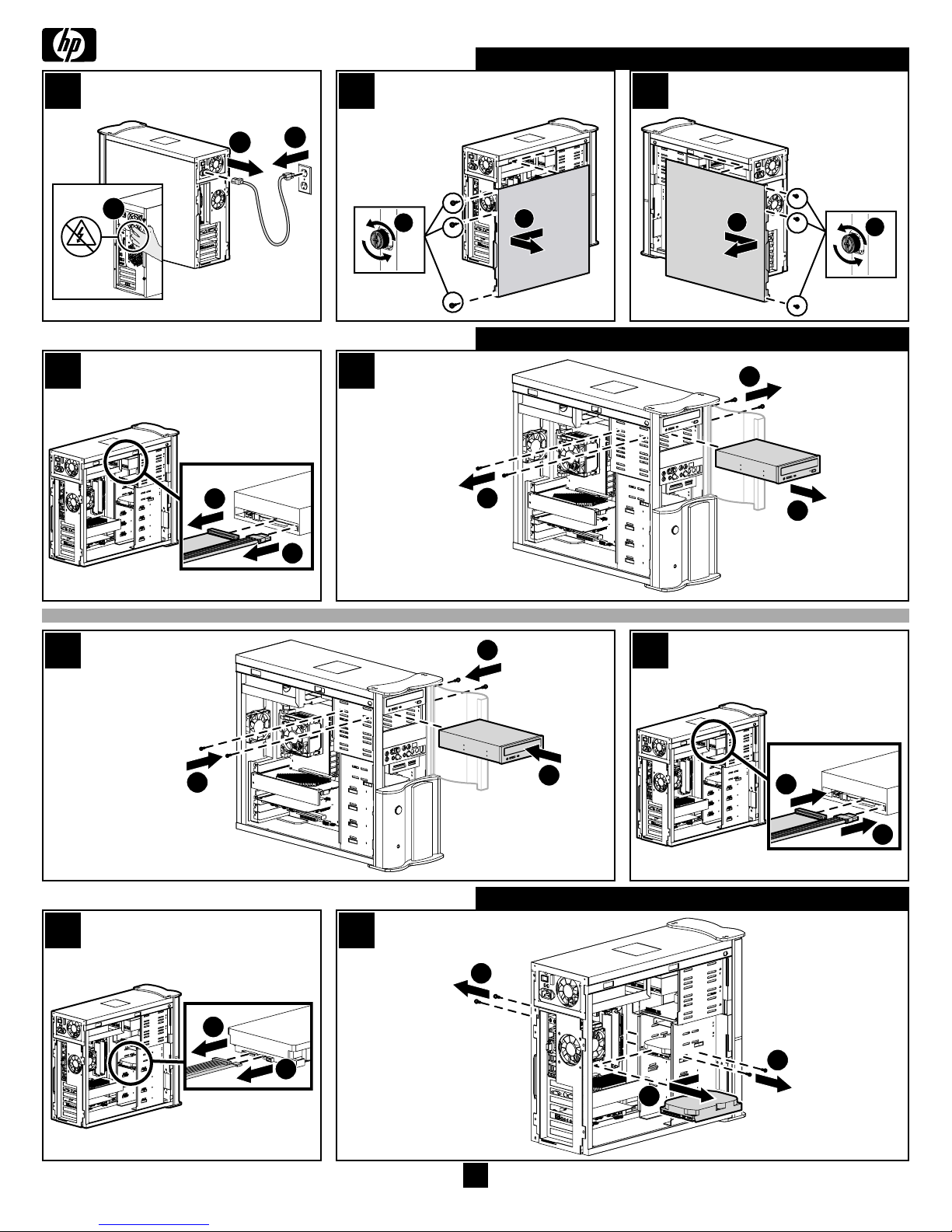 hp