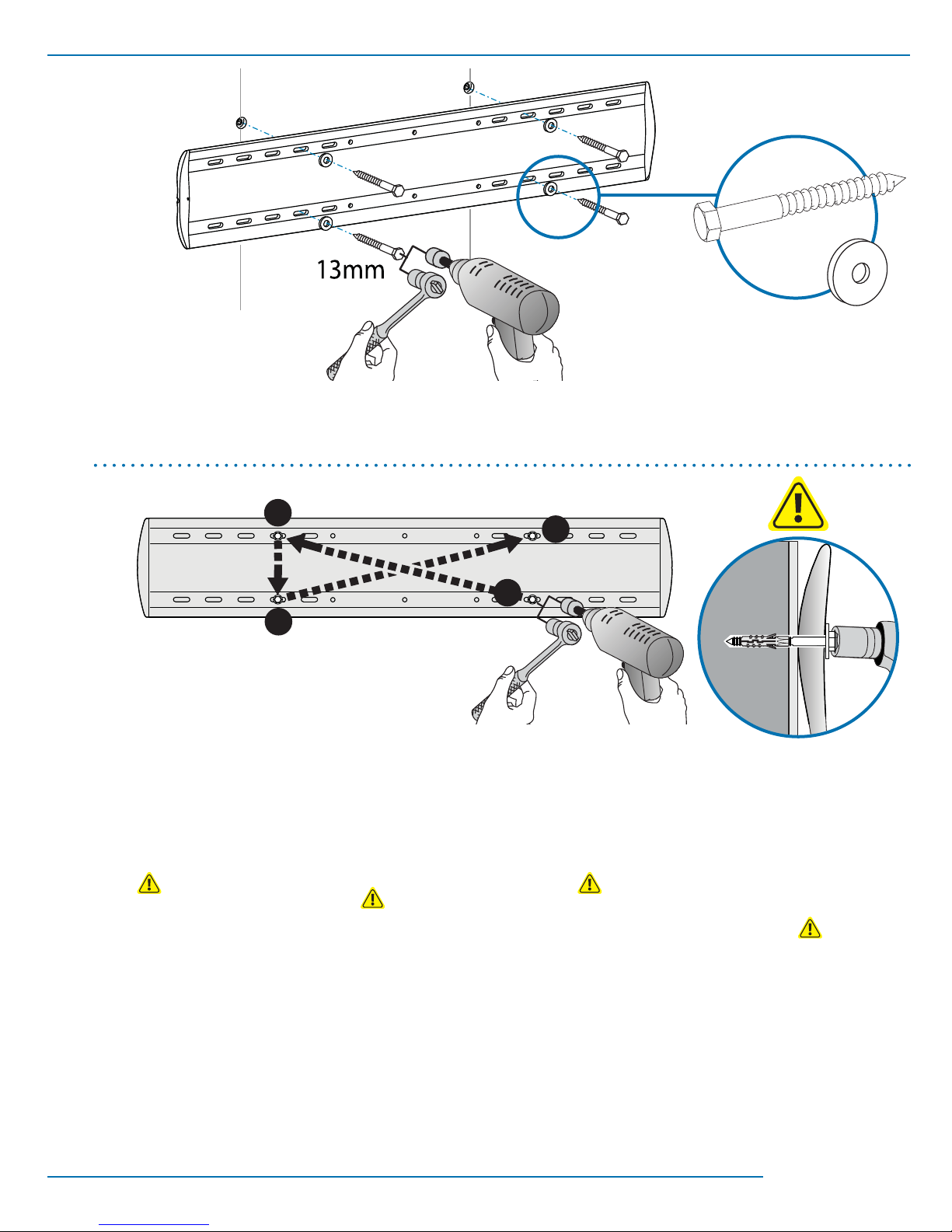 13mm