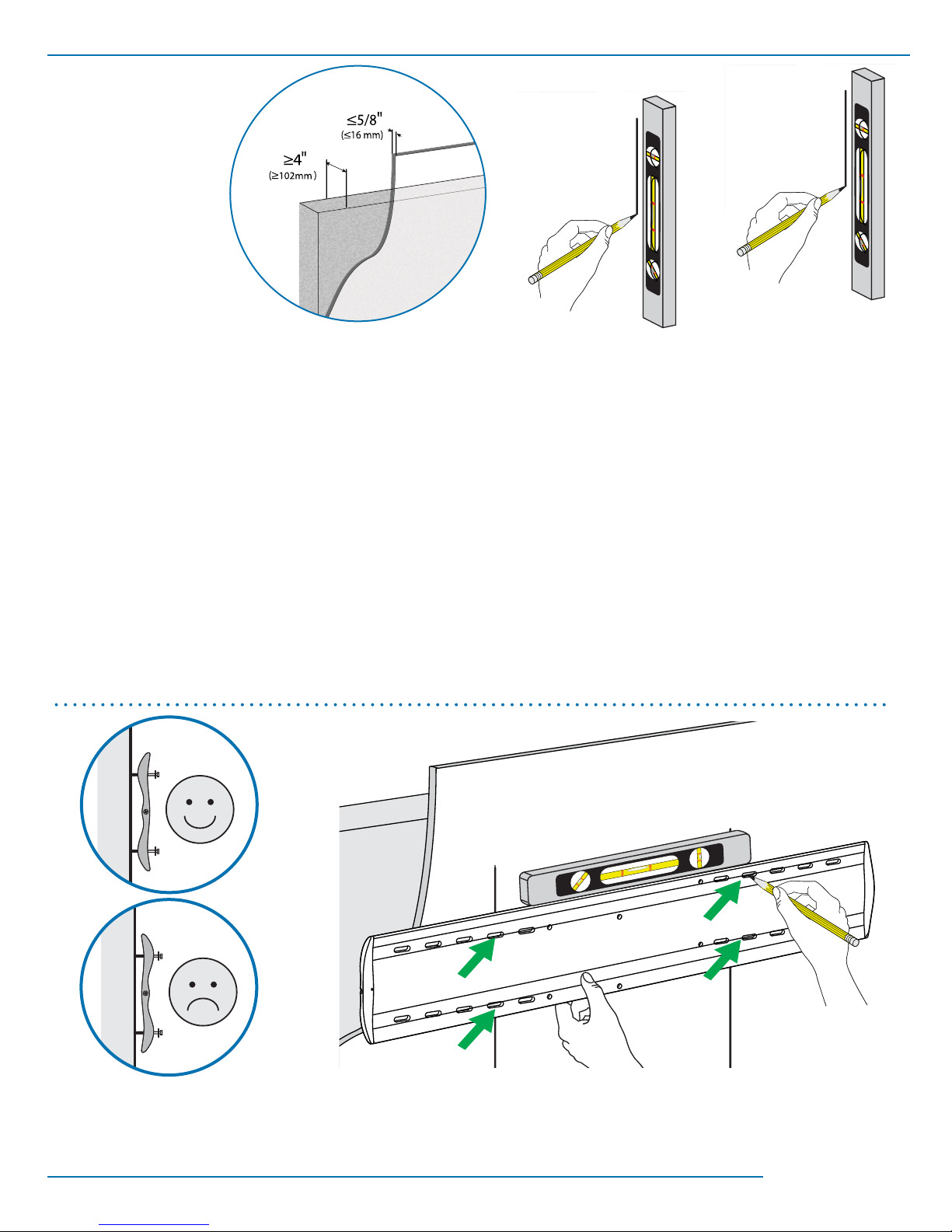 ≤5/8"
(≤16 mm)
≥4"
(≥102mm)