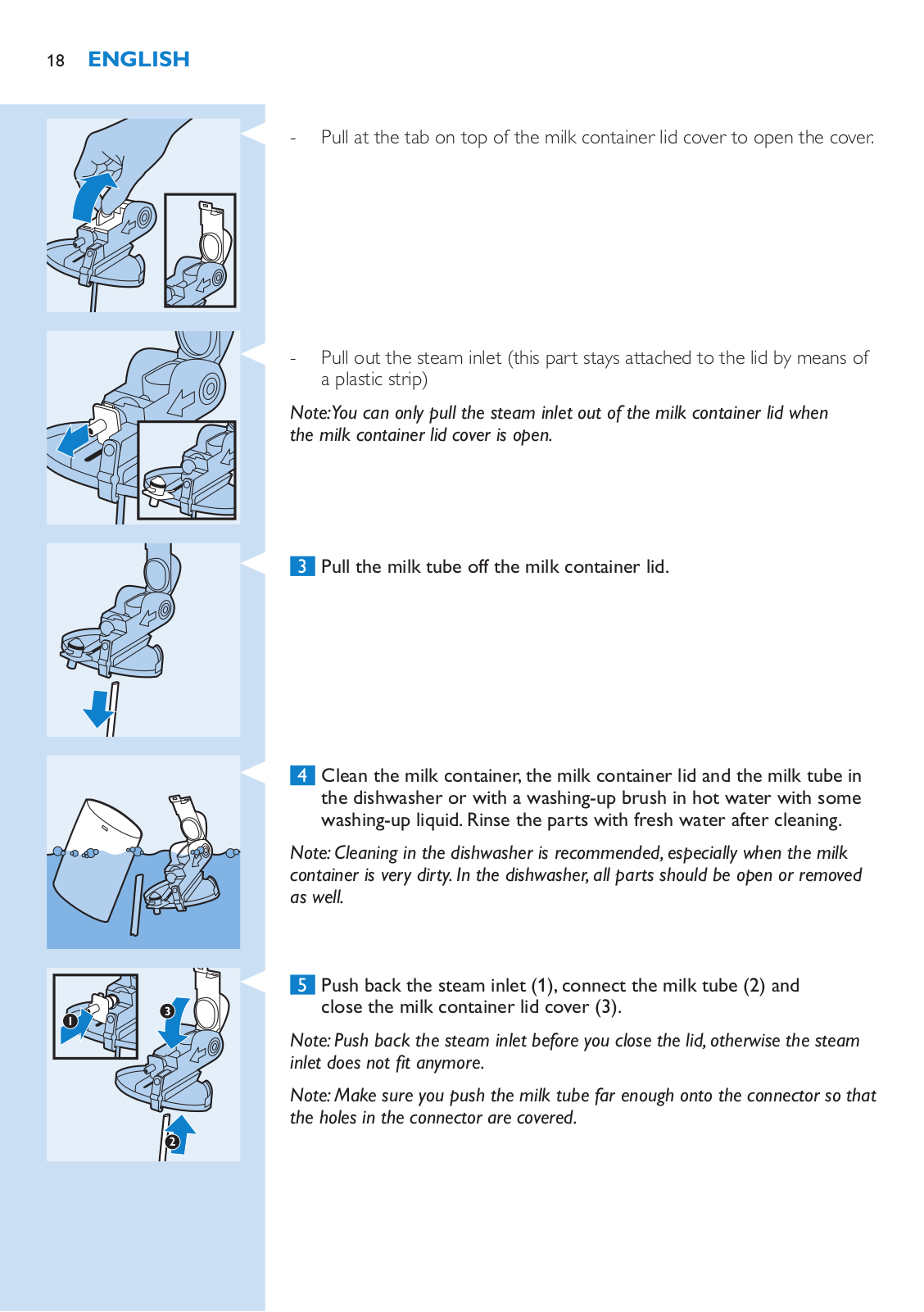 18 ENGLISH

- Pull at the tab on top of the milk container lid cover to open the cover.

- Pull out the steam inlet (this part stays attached to the lid by means of a plastic strip)

Note: You can only pull the steam inlet out of the milk container lid when the milk container lid cover is open.

3 Pull the milk tube off the milk container lid.

4 Clean the milk container, the milk container lid and the milk tube in the dishwasher or with a washing-up brush in hot water with some washing-up liquid. Rinse the parts with fresh water after cleaning.

Note: Cleaning in the dishwasher is recommended, especially when the milk container is very dirty. In the dishwasher, all parts should be open or removed as well.

1 3 2

5 Push back the steam inlet (1), connect the milk tube (2) and close the milk container lid cover (3).

Note: Push back the steam inlet before you close the lid, otherwise the steam inlet does not fit anymore.

Note: Make sure you push the milk tube far enough onto the connector so that the holes in the connector are covered.