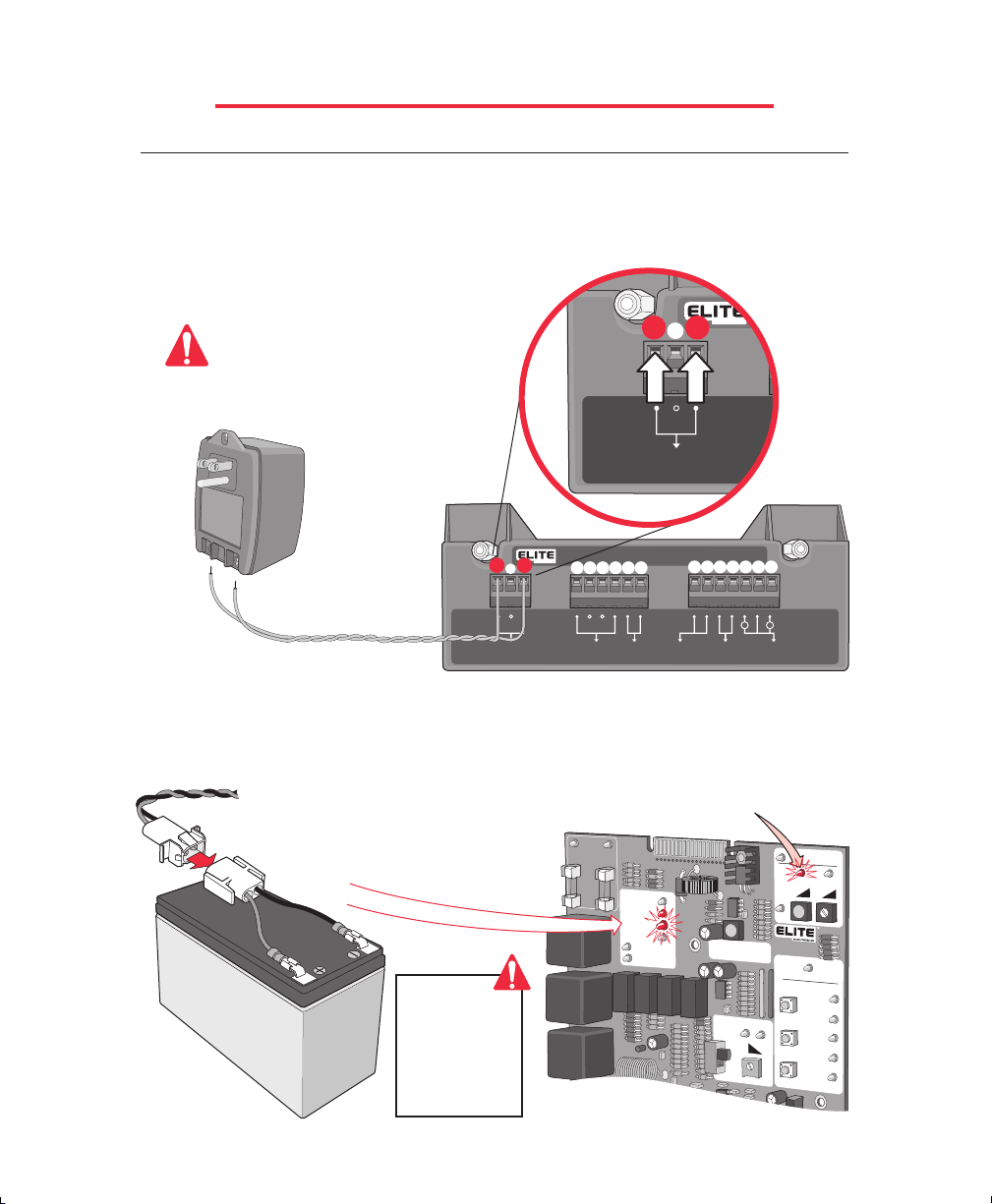 ELITE

ELITE

ELITE