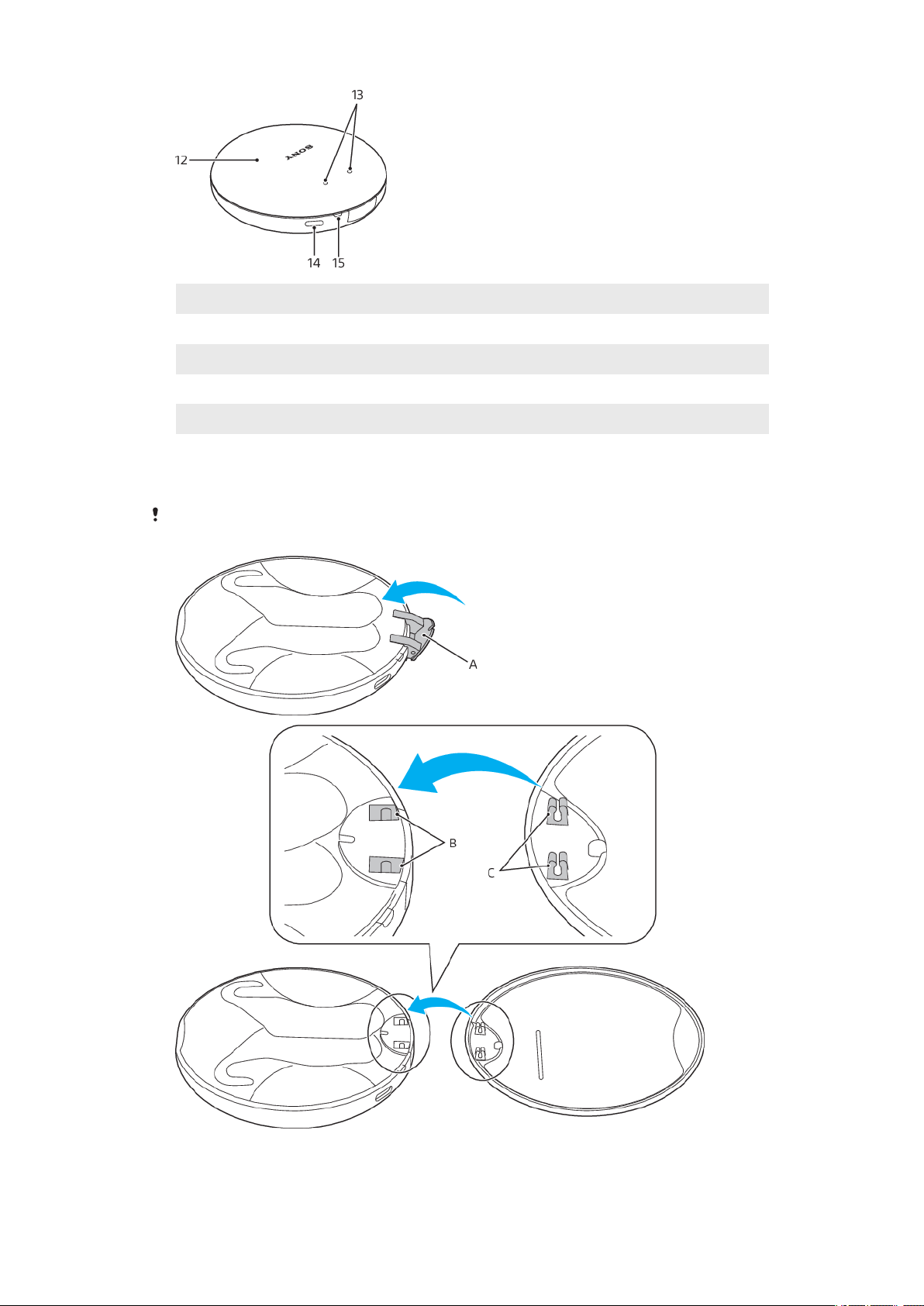 13
12
SONY
14 15

A

B
C