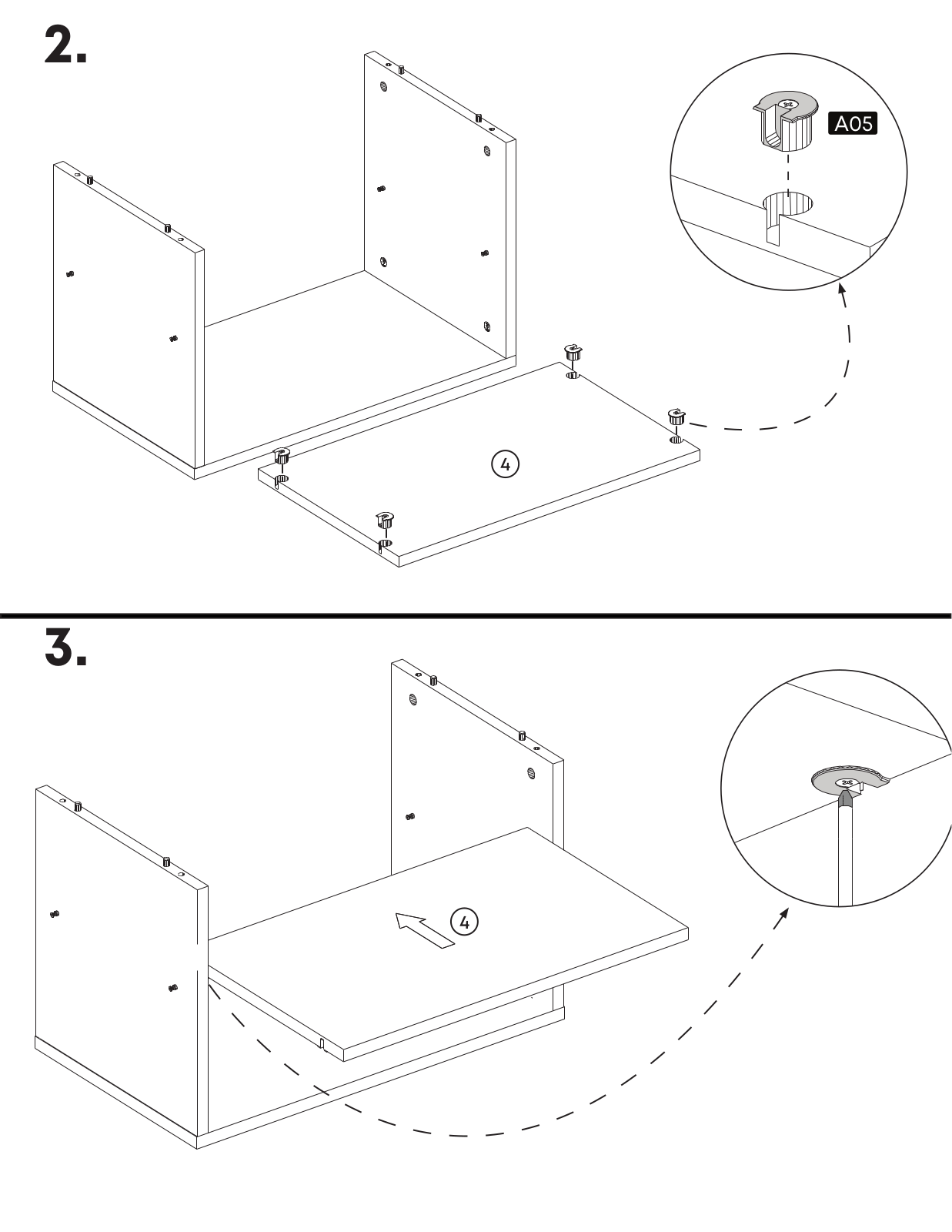 2.

A05

4

3.

4