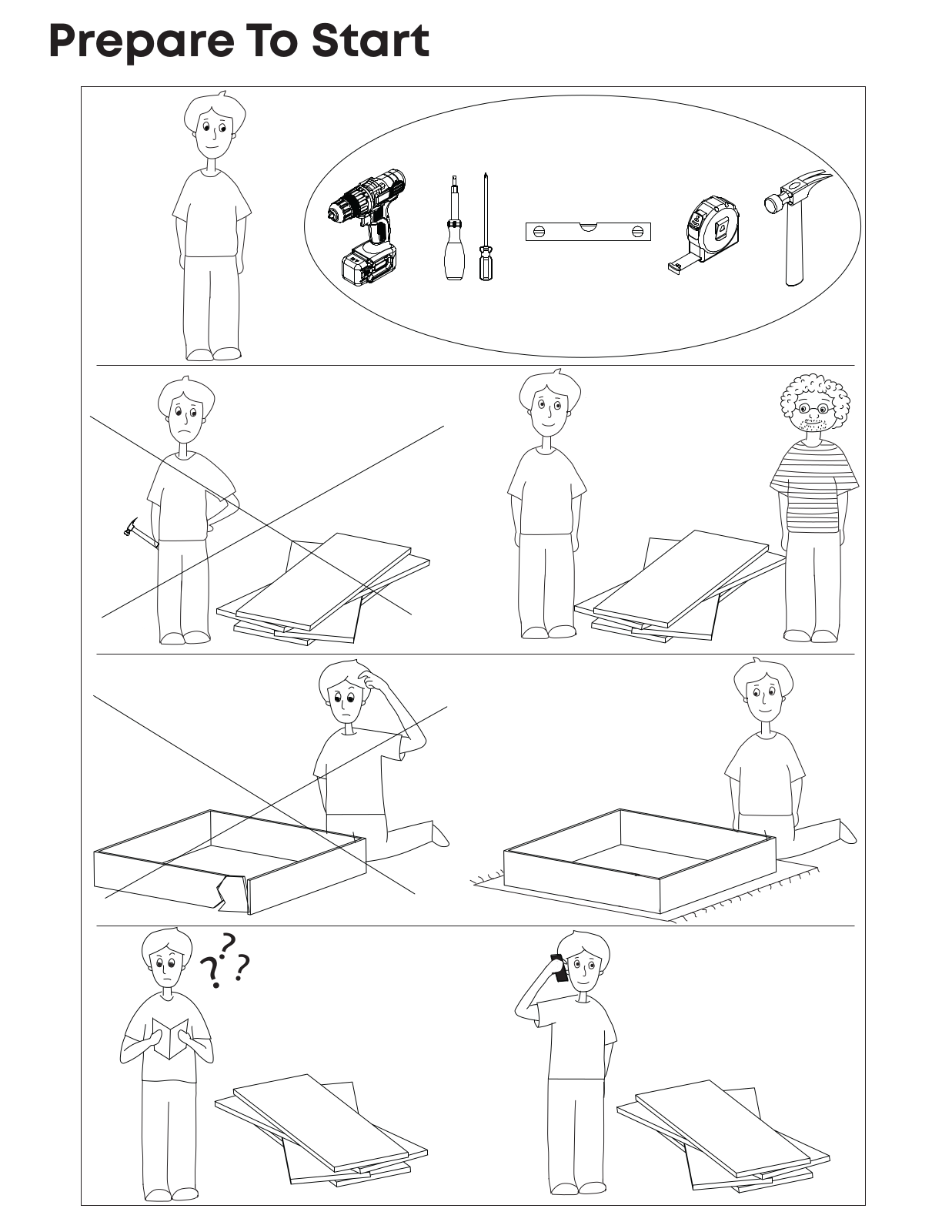 Prepare To Start

? ? ?