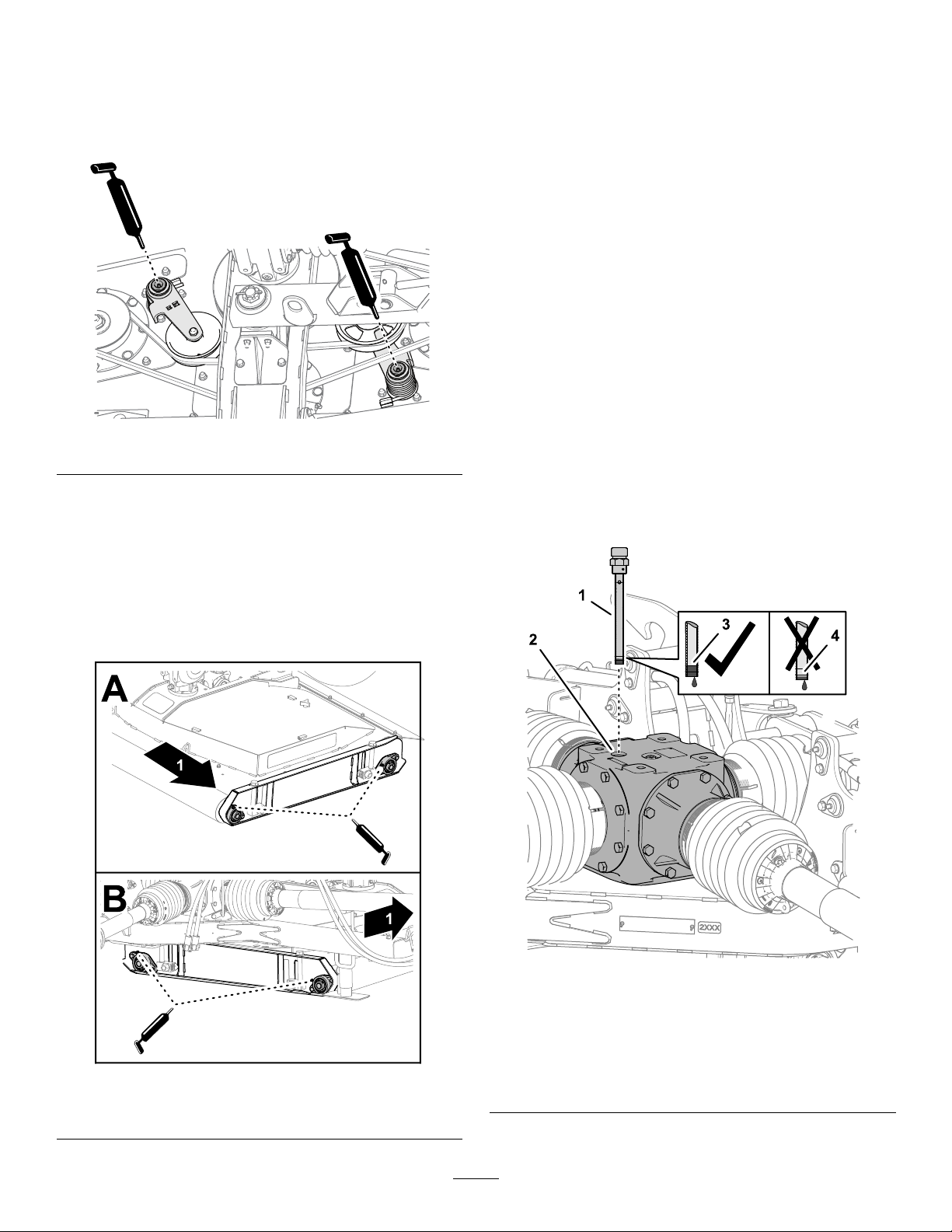 A

1

B

1

1

2

3

4

2XXX