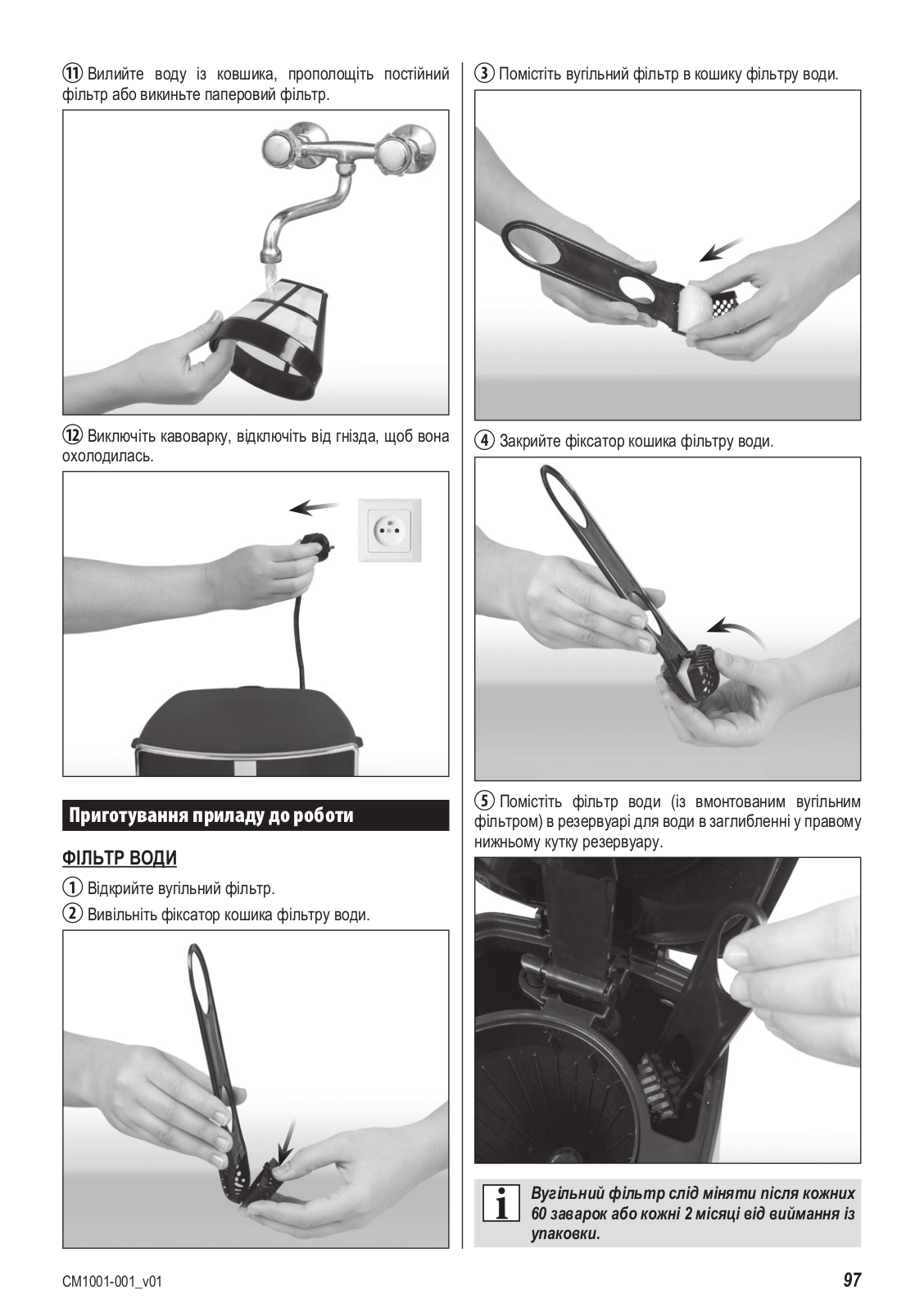 ⑪ Вилийте воду із ковшика, прополощіть постійний фільтр або викиньте паперовий фільтр.

⑫ Виключіть кавоварку, відключіть від гнізда, щоб вона охолодилась.

Приготування приладу до роботи

ФІЛЬТР ВОДИ

① Відкрийте вугільний фільтр.

② Вивільніть фіксатор кошика фільтру води.

③ Помістіть вугільний фільтр в кошику фільтру води.

④ Закрийте фіксатор кошика фільтру води.

⑤ Помістіть фільтр води (із вмонтованим вугільним фільтром) в резервуарі для води в заглибленні у правому нижньому кутку резервуару.

i Вугільний фільтр слід міняти після кожних 60 заварок або кожні 2 місяці від виймання із упаковки.

CM1001-001_v01

97