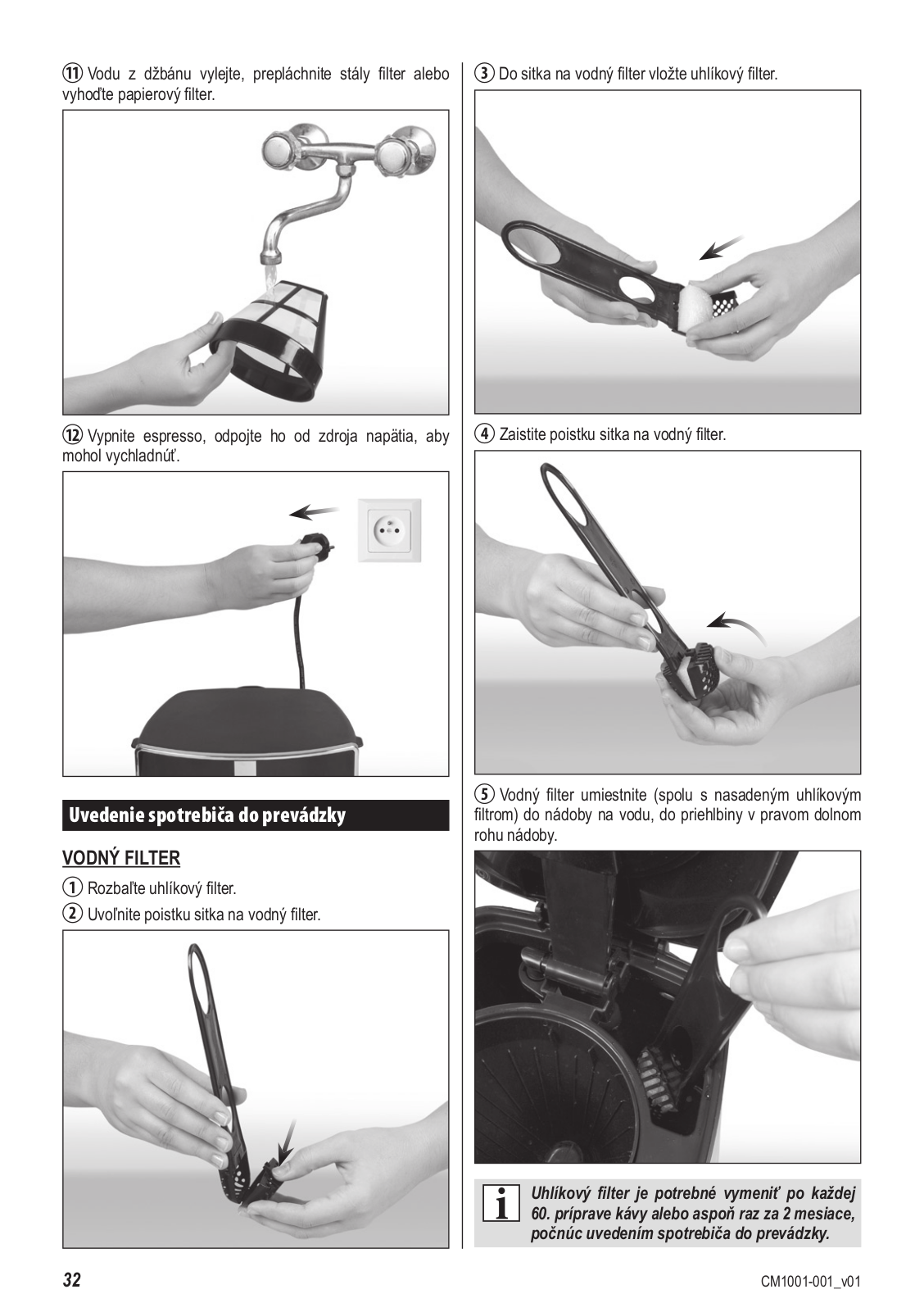 ⑪ Vodu z džbánu vylejte, prepláchnite stály filter alebo vyhoďte papierový filter.

⑫ Vypnite espresso, odpojte ho od zdroja napätia, aby mohol vychladnúť.

Uvedenie spotrebiča do prevádzky

VODNÝ FILTER

① Rozbaľte uhlíkový filter.

② Uvoľnite poistku sitka na vodný filter.

③ Do sitka na vodný filter vložte uhlíkový filter.

④ Zaistite poistku sitka na vodný filter.

⑤ Vodný filter umiestnite (spolu s nasadeným uhlíkovým filtrom) do nádoby na vodu, do priehlbiny v pravom dolnom rohu nádoby.

i Uhlíkový filter je potrebné vymeniť po každej 60. príprave kávy alebo aspoň raz za 2 mesiace, počnúc uvedením spotrebiča do prevádzky.

32

CM1001-001_v01