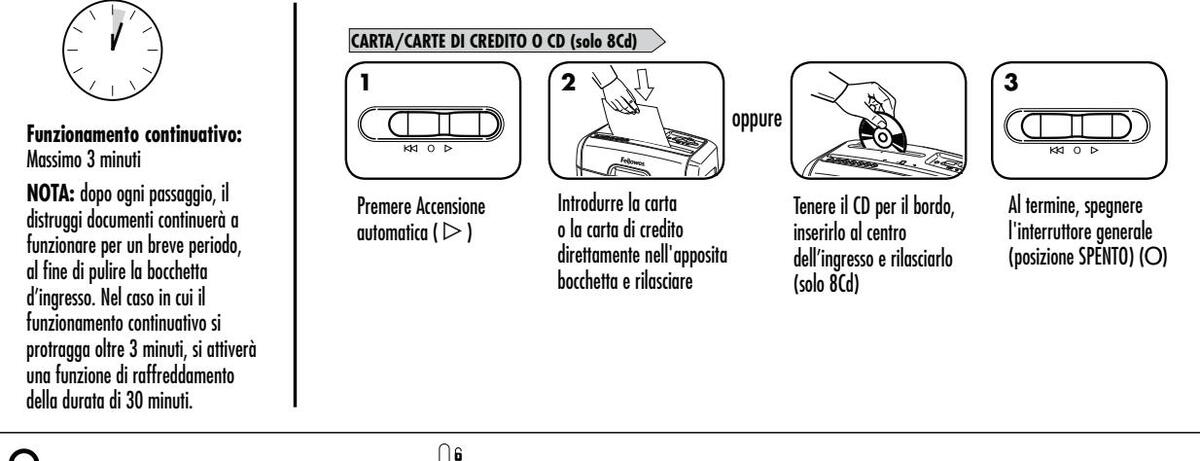 **Funzionamento continuativo:** Massimo 3 minuti

**NOTA:** dopo ogni passaggio, il distruggi documenti continuerà a funzionare per un breve periodo, al fine di pulire la bocchetta d'ingresso. Nel caso in cui il funzionamento continuativo si protragga oltre 3 minuti, si attiverà una funzione di raffreddamento della durata di 30 minuti.

CARTA/CARTE DI CREDITO O CD (solo 8Cd)

1

Premere Accensione automatica ( ▷ )

2

Fellowes

Introdurre la carta o la carta di credito direttamente nell'apposita bocchetta e rilasciare

oppure

Tenere il CD per il bordo, inserirlo al centro dell'ingresso e rilasciarlo (solo 8Cd)

3

Al termine, spegnere l'interruttore generale (posizione SPENTO) (O)