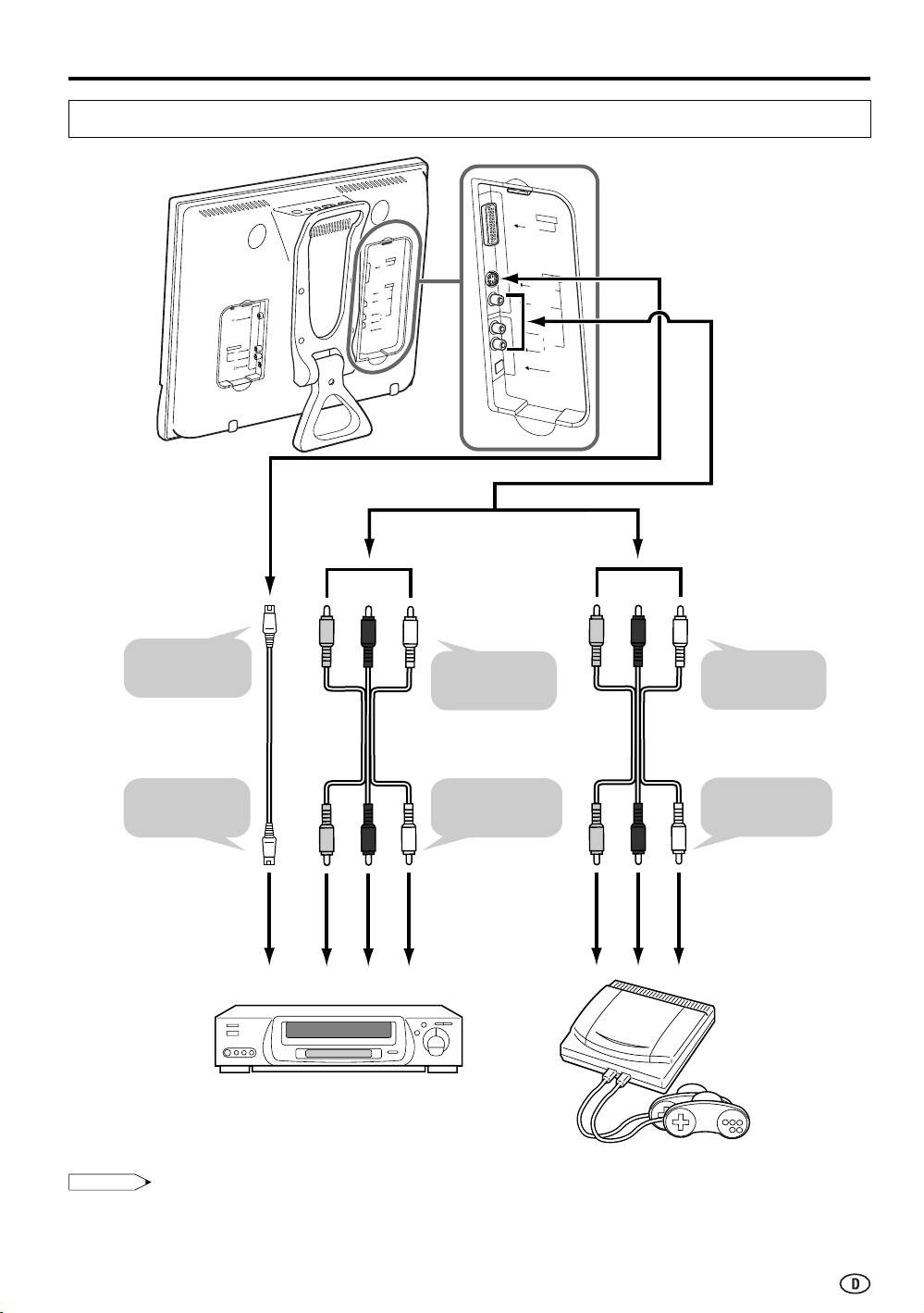 D