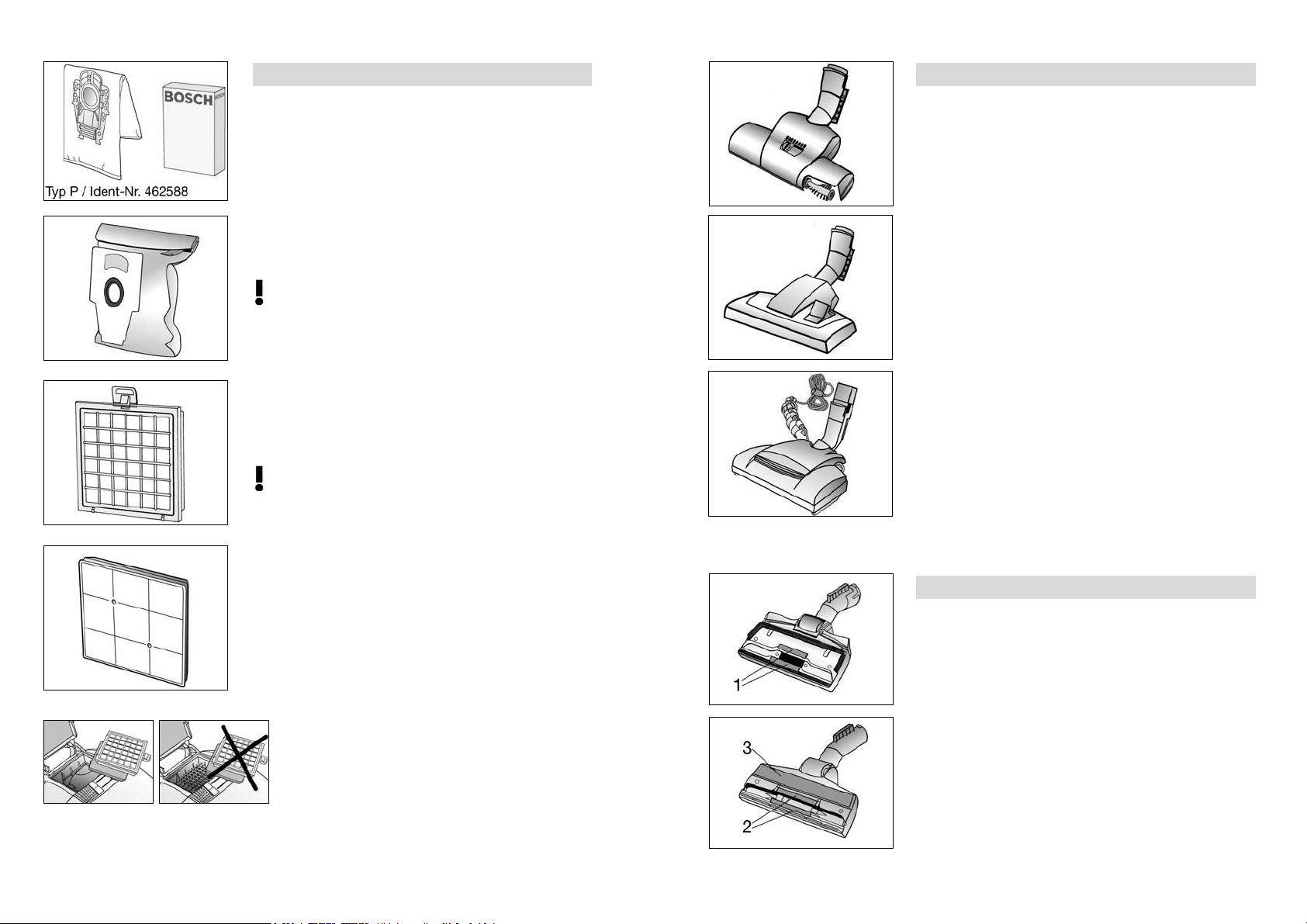 BOSCH

Typ P / Ident-Nr. 462588

1

3

2