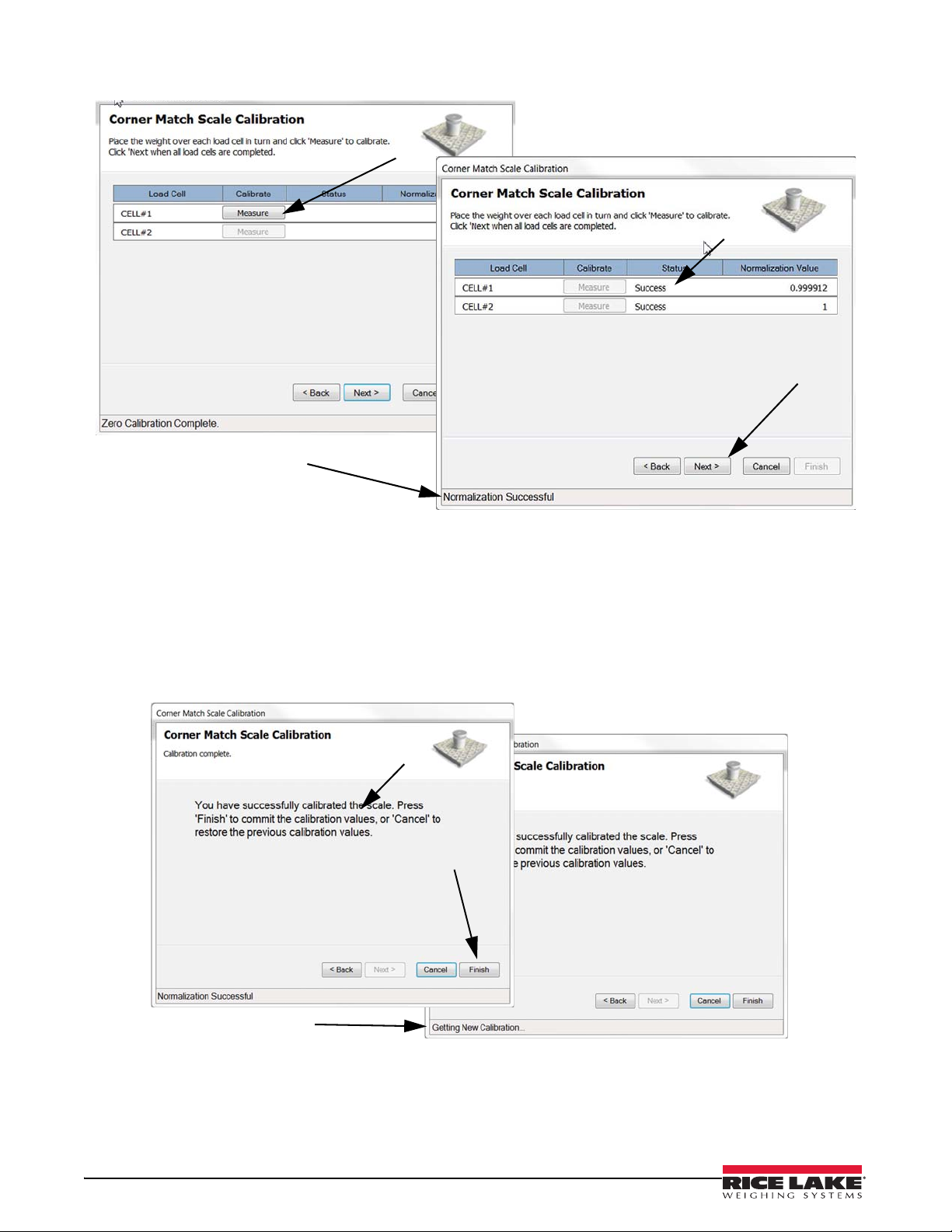 Corner Match Scale Calibration

Place the weight over each load cell in turn and click 'Measure' to calibrate.
Click 'Next when all load cells are completed.

| Load Cell | Calibrate | Status | Normaliz |
|---|---|---|---|
| CELL#1 | Measure | | |
| CELL#2 | Measure | | |

< Back Next > Cance

Zero Calibration Complete.

Corner Match Scale Calibration

Corner Match Scale Calibration

Place the weight over each load cell in turn and click 'Measure' to calibrate.
Click 'Next when all load cells are completed.

| Load Cell | Calibrate | Status | Normalization Value |
|---|---|---|---|
| CELL#1 | Measure | Success | 0.999912 |
| CELL#2 | Measure | Success | 1 |

< Back Next > Cancel Finish

Normalization Successful

Corner Match Scale Calibration

Corner Match Scale Calibration

Calibraton complete.

You have successfully calibrated the scale. Press 'Finish' to commit the calibration values, or 'Cancel' to restore the previous calibration values.

< Back Next > Cancel Finish

Normalization Successful

bration

Scale Calibration

successfully calibrated the scale. Press commit the calibration values, or 'Cancel' to e previous calibration values.

< Back Next > Cancel Finish

Getting New Calibration...

RICE LAKE
WEIGHING SYSTEMS