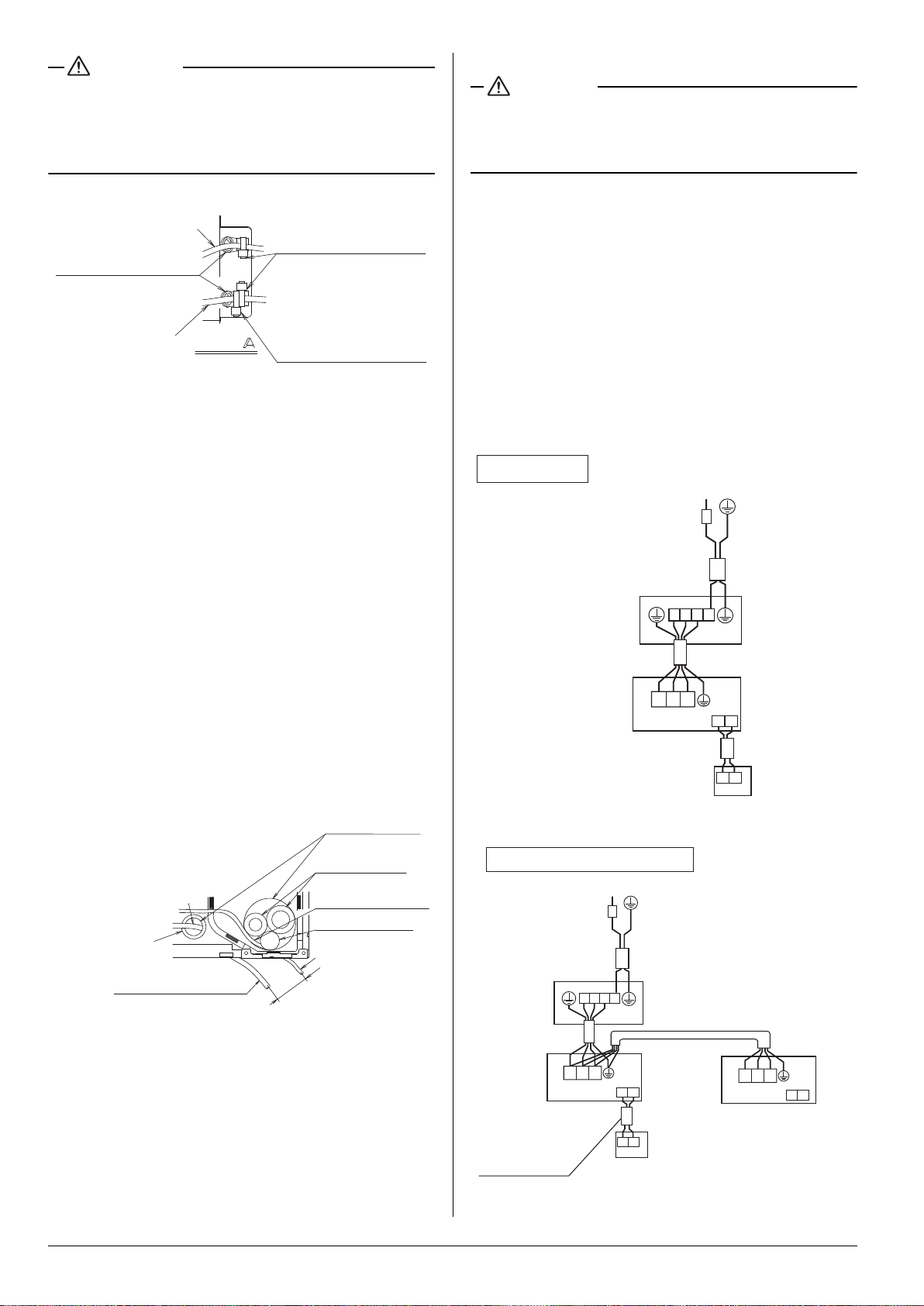 A