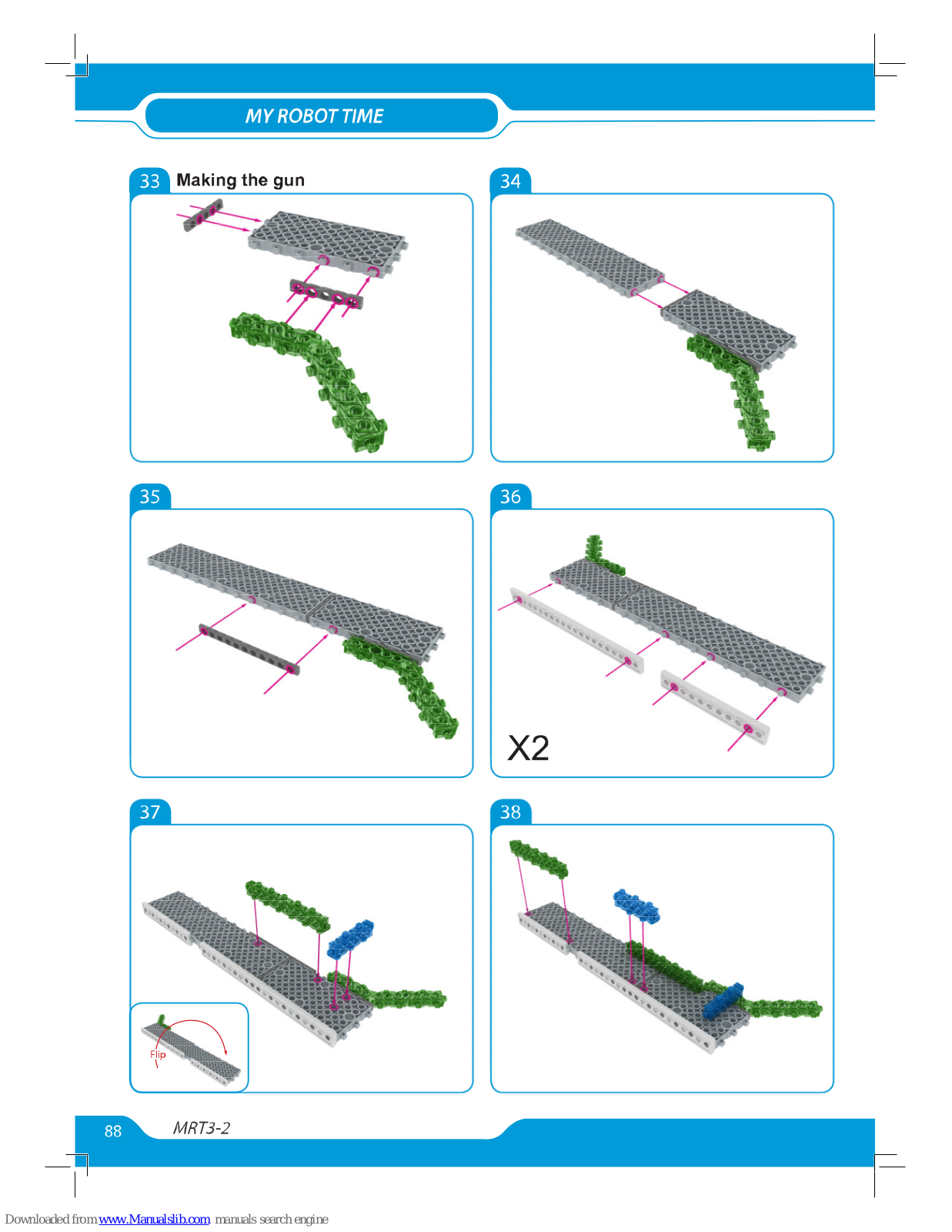 MY ROBOT TIME

33 Making the gun

34

35

36

X2

37

Flip

38

88 MRT3-2

Downloaded from www.Manualslib.com manuals search engine