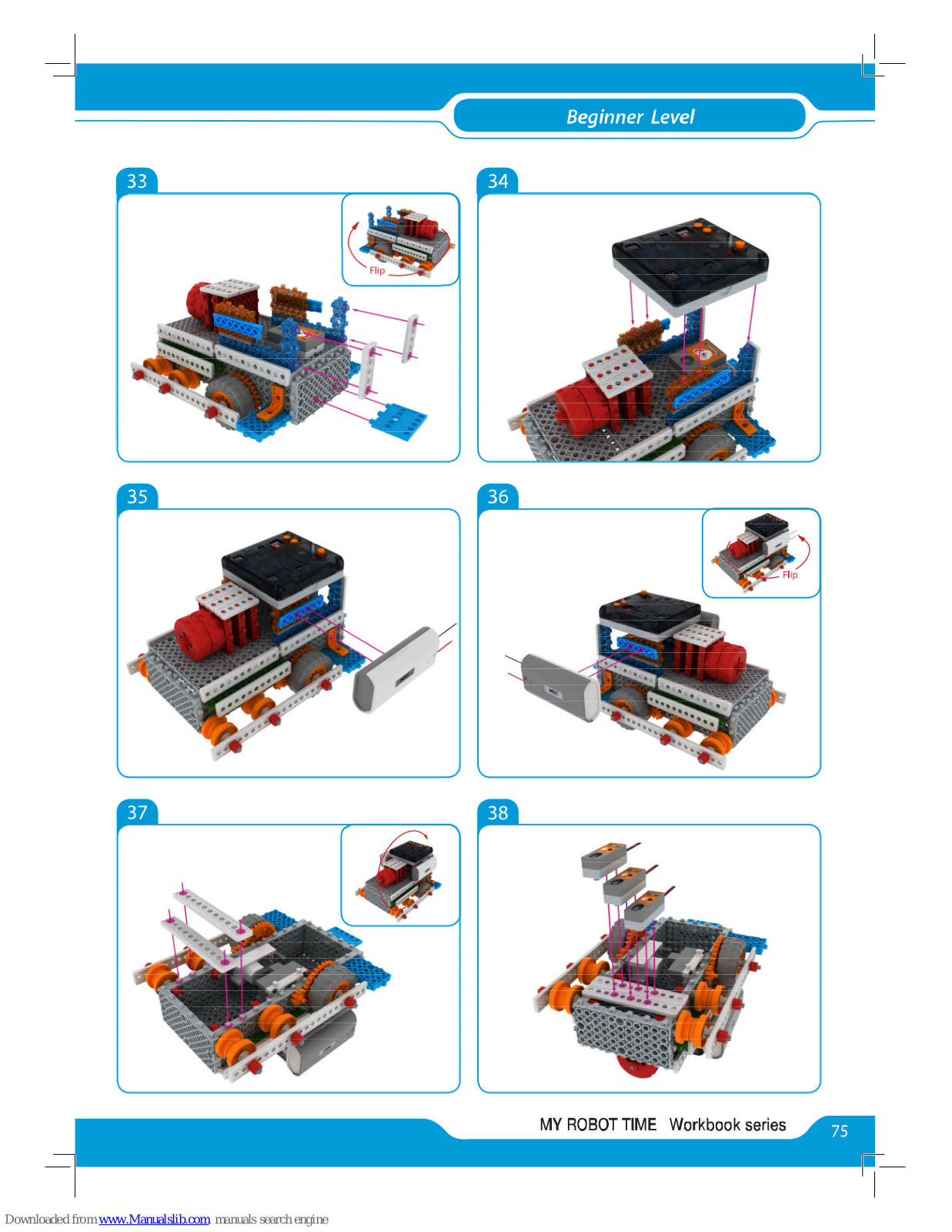 Beginner Level

33

Flip

34

35

36

Flip

37

38

MY ROBOT TIME Workbook series

75

Downloaded from www.Manualslib.com manuals search engine