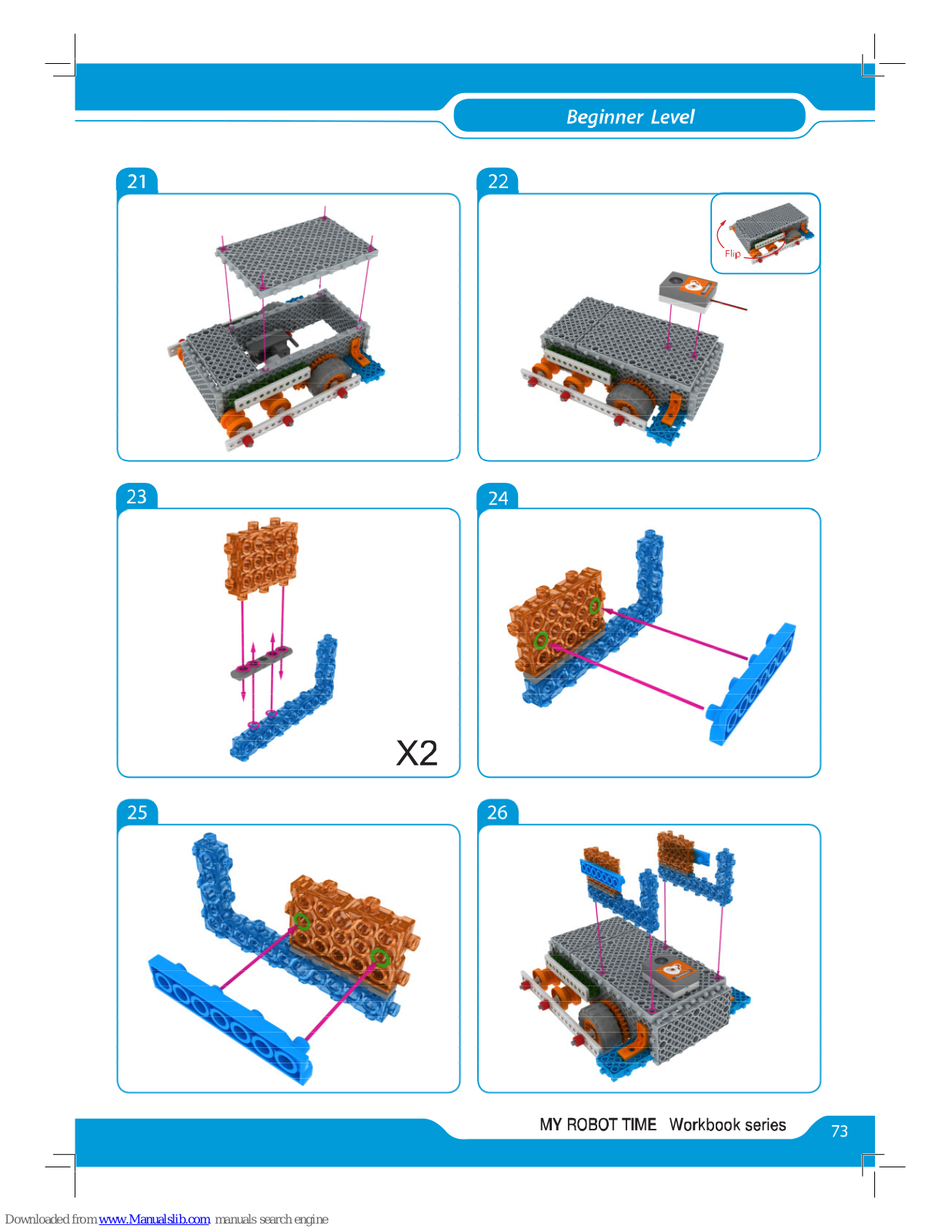 Beginner Level

21

22

Flip

23

X2

24

25

26

MY ROBOT TIME Workbook series 73

Downloaded from www.Manualslib.com manuals search engine