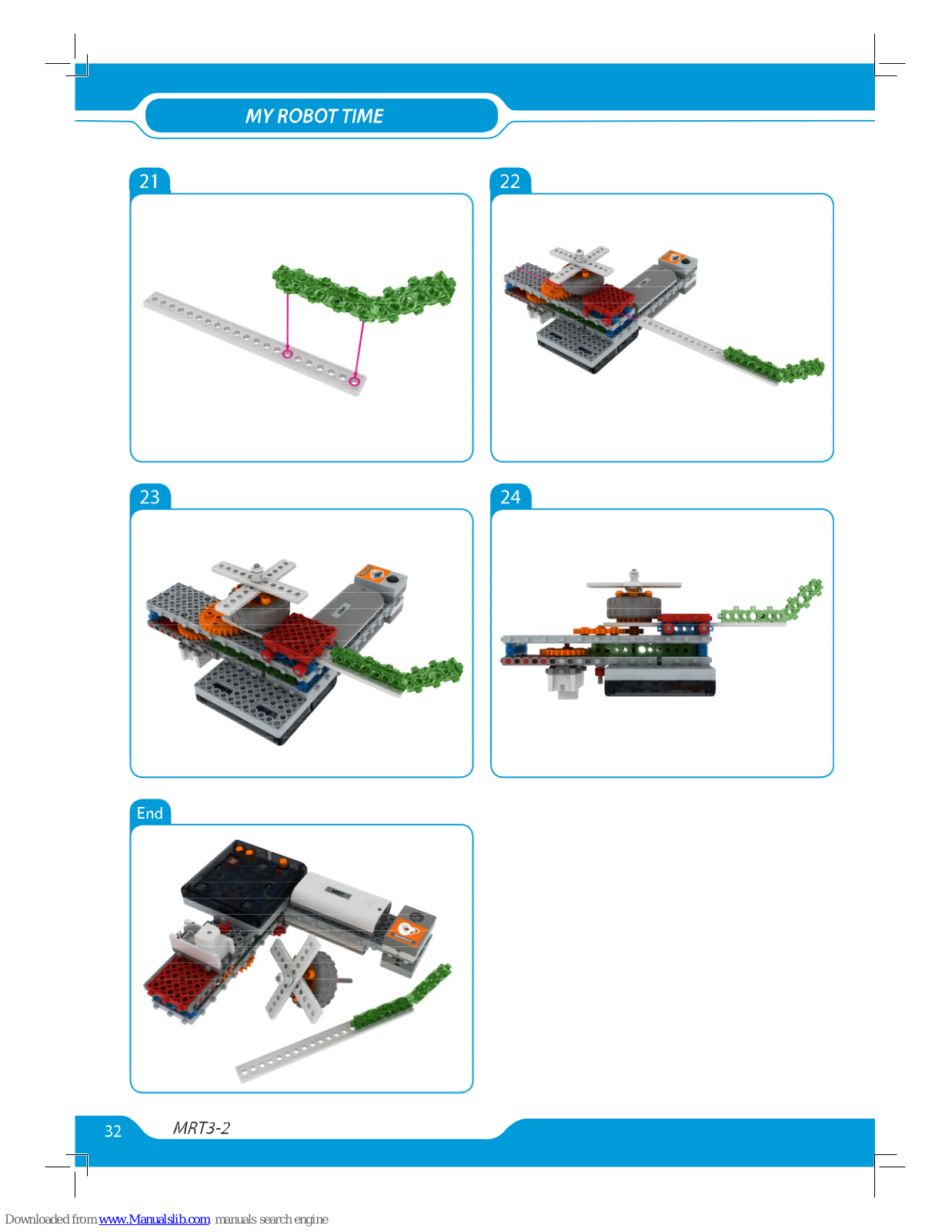 MY ROBOT TIME

21

22

23

24

End

32 MRT3-2

Downloaded from www.Manualslib.com manuals search engine