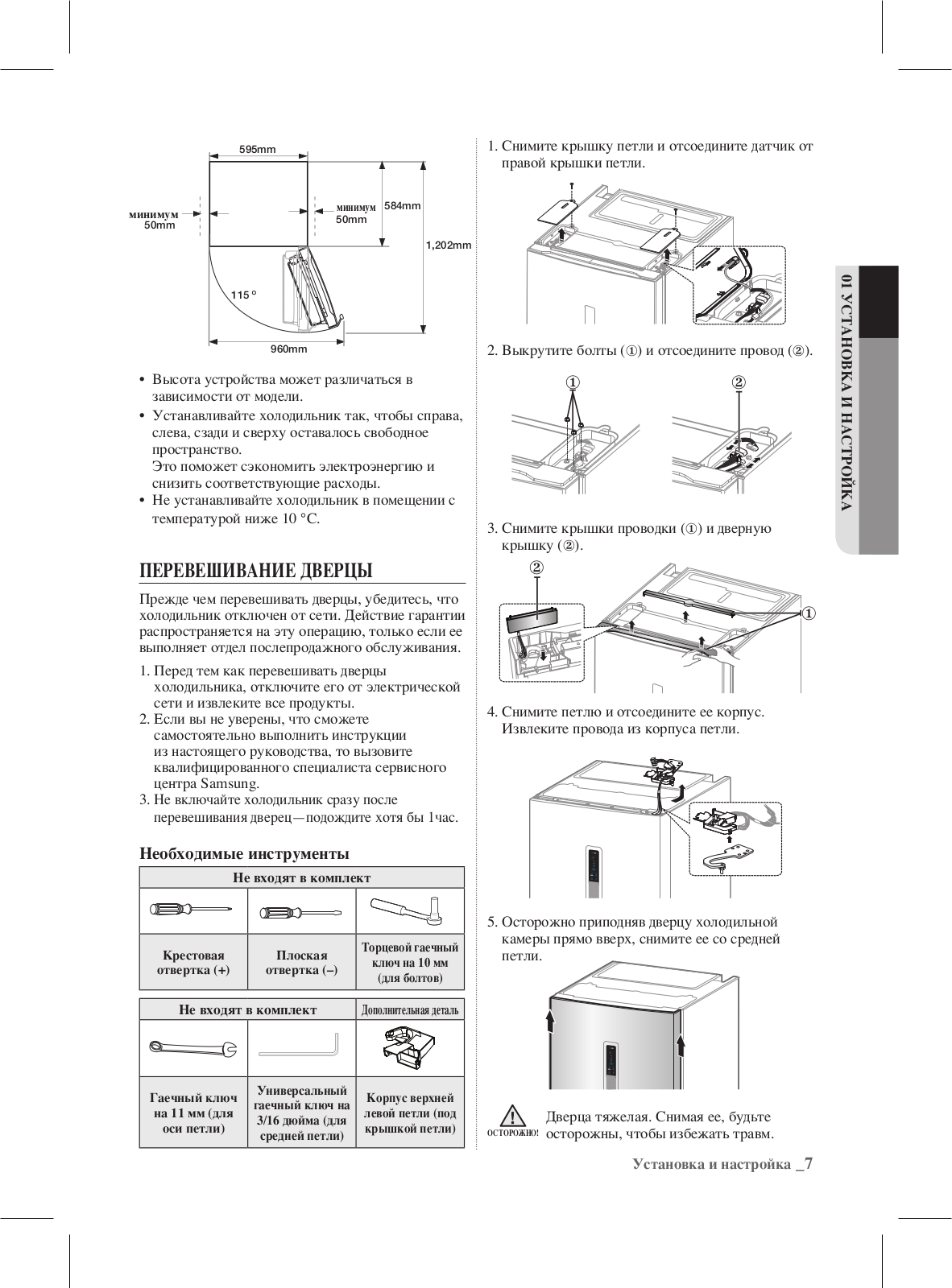 595mm

минимум 50mm

минимум 50mm

584mm

1,202mm

115 °

960mm

• Высота устройства может различаться в зависимости от модели.
• Устанавливайте холодильник так, чтобы справа, слева, сзади и сверху оставалось свободное пространство.
Это поможет сэкономить электроэнергию и снизить соответствующие расходы.
• Не устанавливайте холодильник в помещении с температурой ниже 10 °C.

ПЕРЕВЕШИВАНИЕ ДВЕРЦЫ

Прежде чем перевешивать дверцы, убедитесь, что холодильник отключен от сети. Действие гарантии распространяется на эту операцию, только если ее выполняет отдел послепродажного обслуживания.

1. Перед тем как перевешивать дверцы холодильника, отключите его от электрической сети и извлеките все продукты.
2. Если вы не уверены, что сможете самостоятельно выполнить инструкции из настоящего руководства, то вызовите квалифицированного специалиста сервисного центра Samsung.
3. Не включайте холодильник сразу после перевешивания дверец—подождите хотя бы 1час.

Необходимые инструменты

| Не входят в комплект | | |
|---|---|---|
| | | |
| Крестовая отвертка (+) | Плоская отвертка (–) | Торцевой гаечный ключ на 10 мм (для болтов) |

| Не входят в комплект | | Дополнительная деталь |
|---|---|---|
| | | |
| Гаечный ключ на 11 мм (для оси петли) | Универсальный гаечный ключ на 3/16 дюйма (для средней петли) | Корпус верхней левой петли (под крышкой петли) |

1. Снимите крышку петли и отсоедините датчик от правой крышки петли.

2. Выкрутите болты (①) и отсоедините провод (②).

①

②

3. Снимите крышки проводки (①) и дверную крышку (②).

②

①

4. Снимите петлю и отсоедините ее корпус. Извлеките провода из корпуса петли.

5. Осторожно приподняв дверцу холодильной камеры прямо вверх, снимите ее со средней петли.

ОСТОРОЖНО! Дверца тяжелая. Снимая ее, будьте осторожны, чтобы избежать травм.

01 УСТАНОВКА И НАСТРОЙКА

Установка и настройка _7