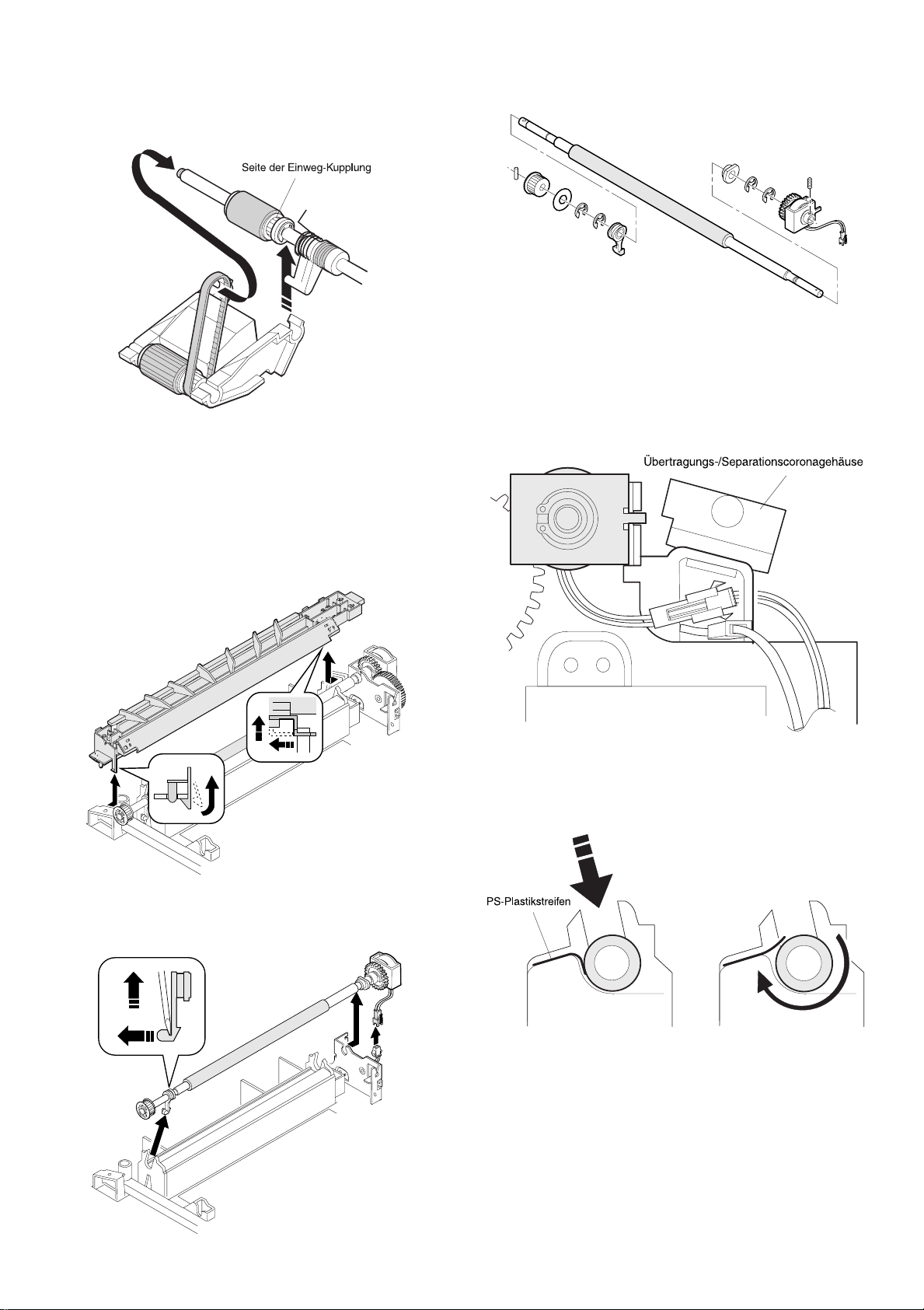 Seite der Einweg-Kupplung

Übertragungs-/Separationscoronagehäuse

PS-Plastikstreifen