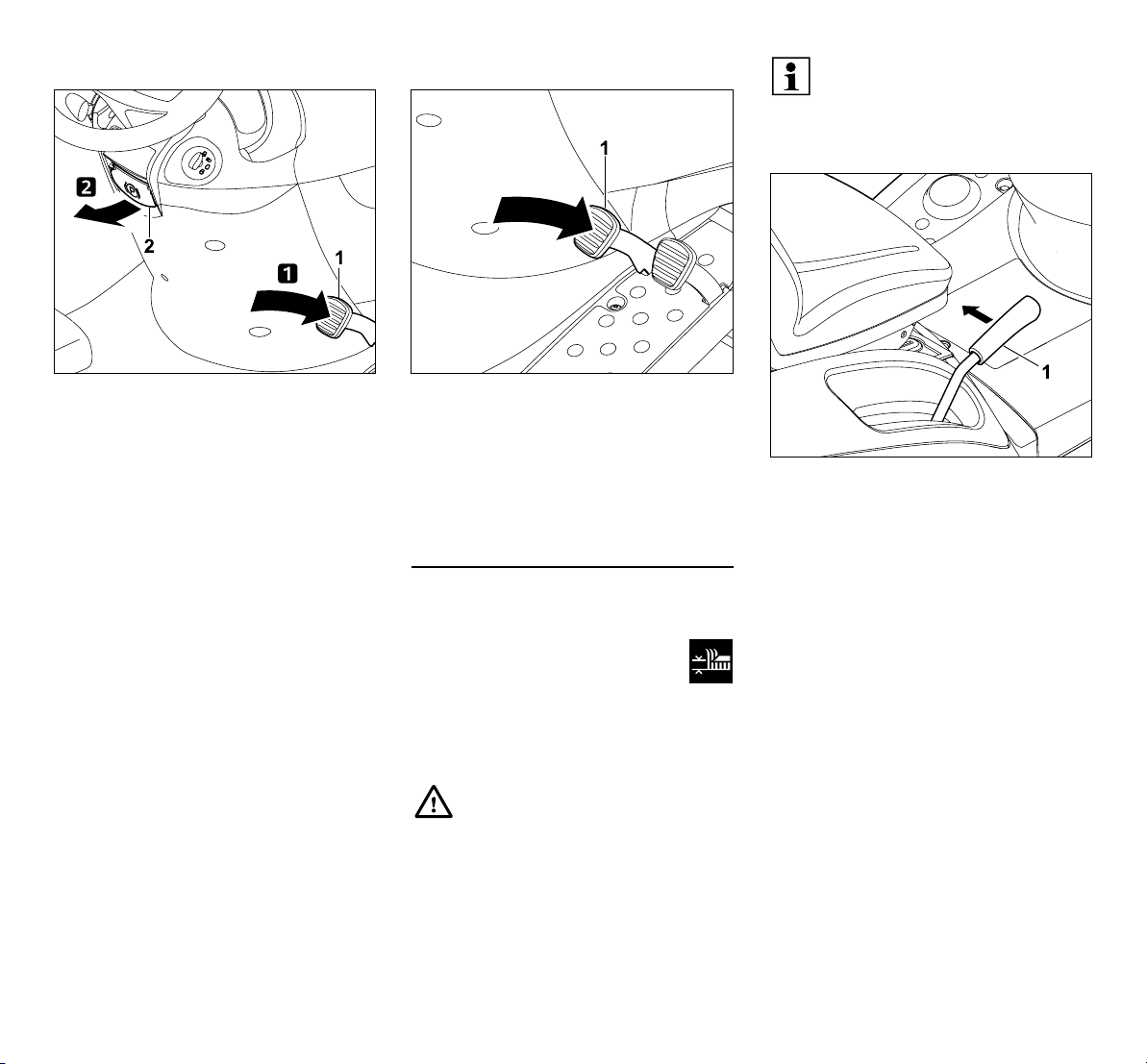 2

2

1

1

1

1