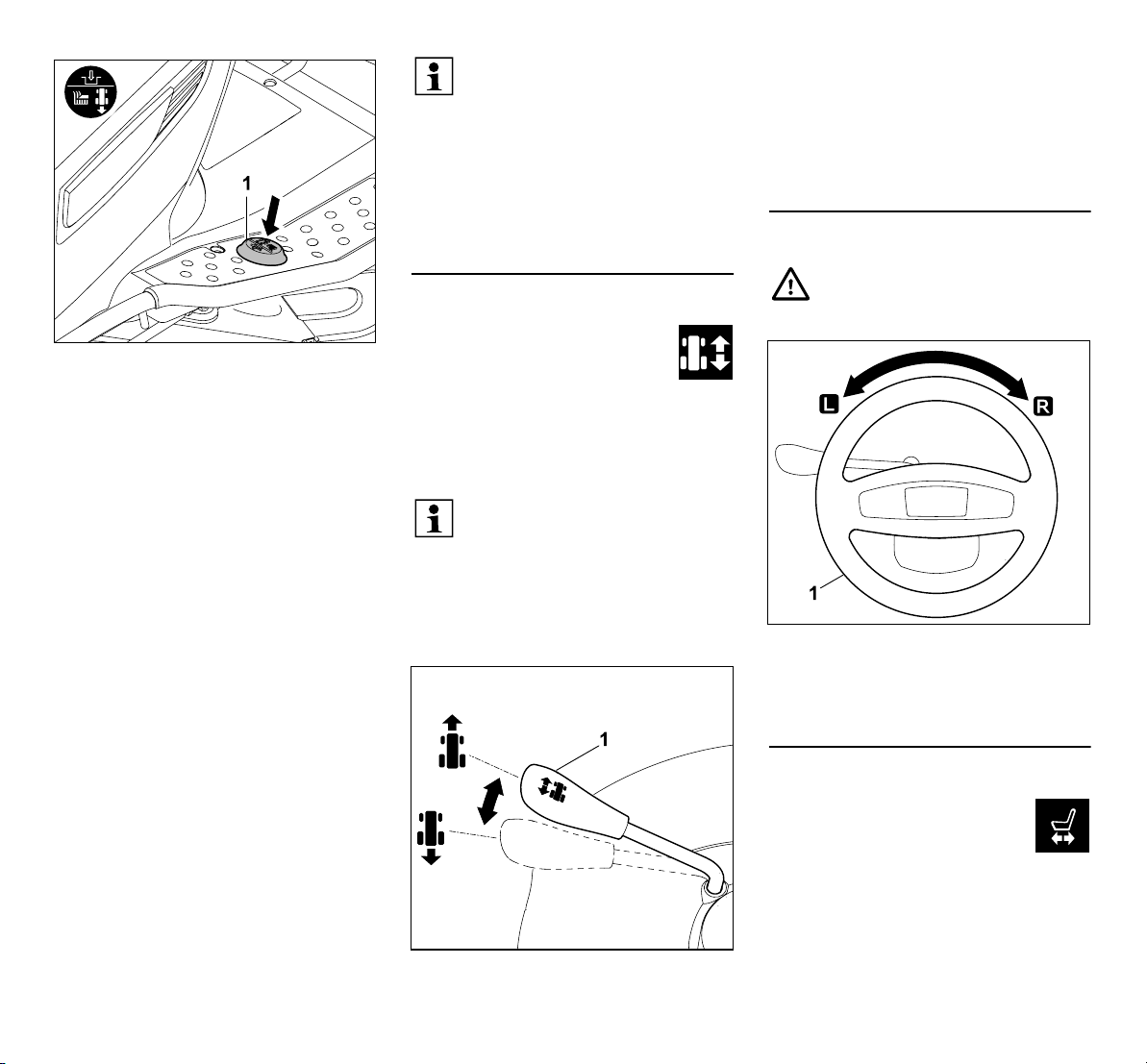 1

1

L

R

1