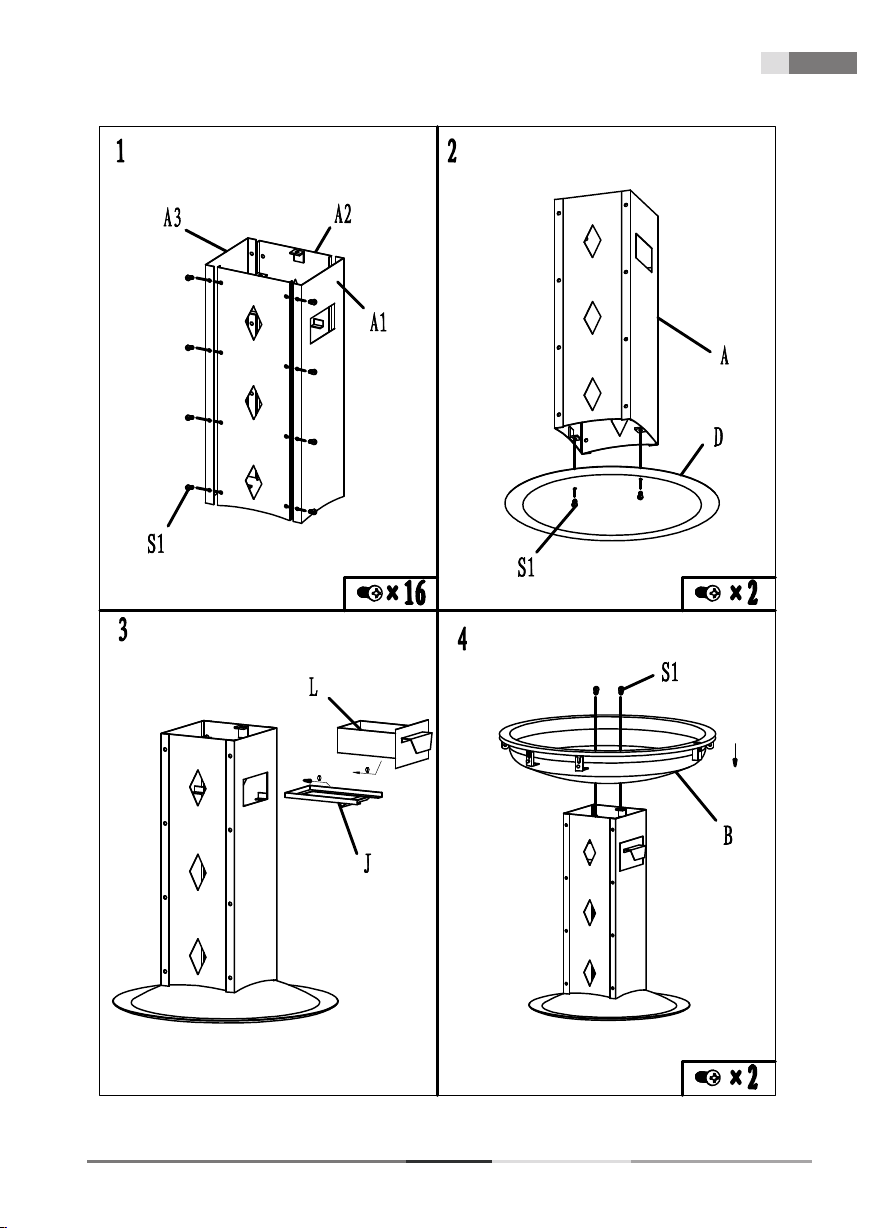 1

A3

A2

A1

S1

×16

2

A

D

S1

×2

3

L

J

4

S1

B

×2