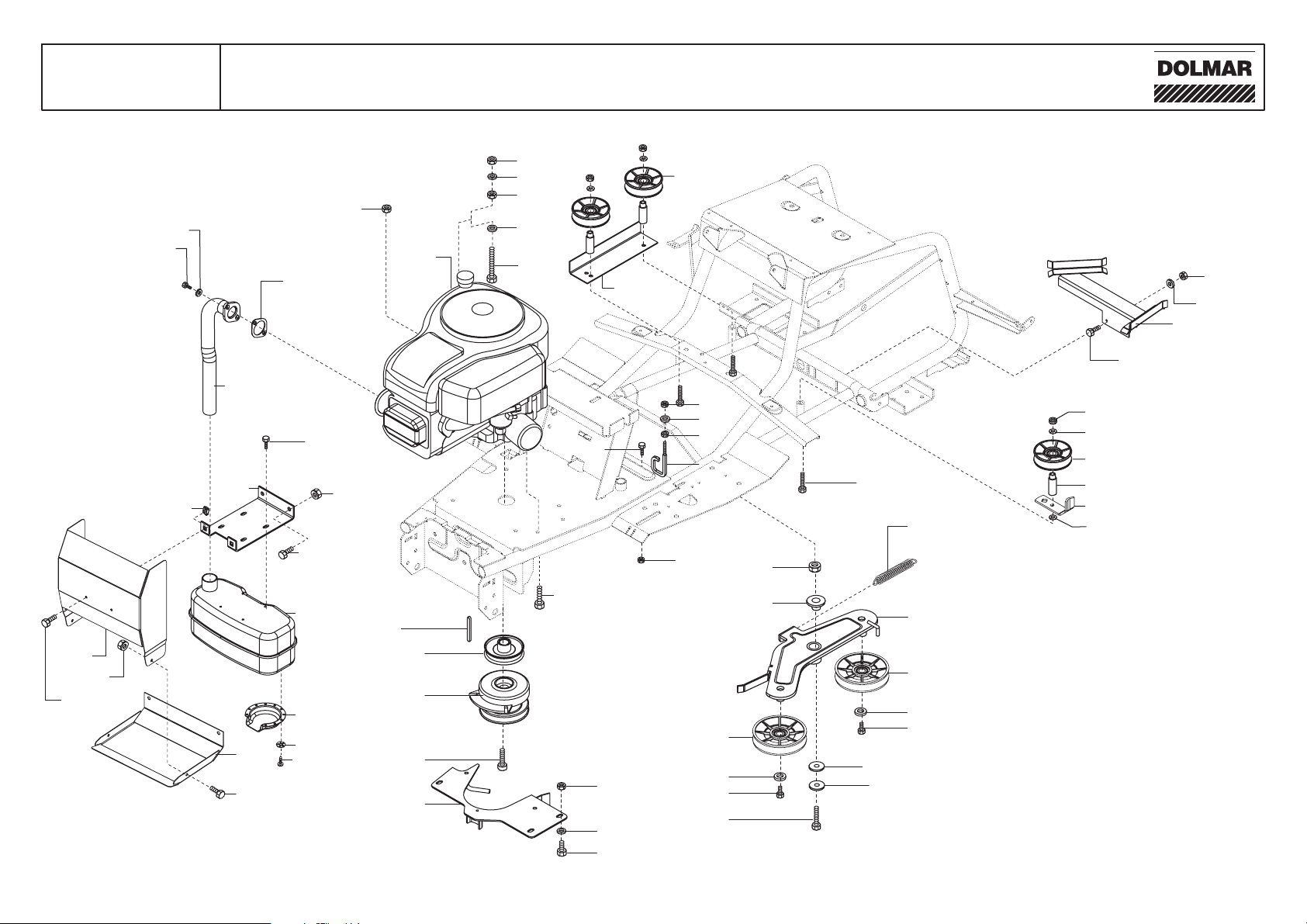 DOLMAR