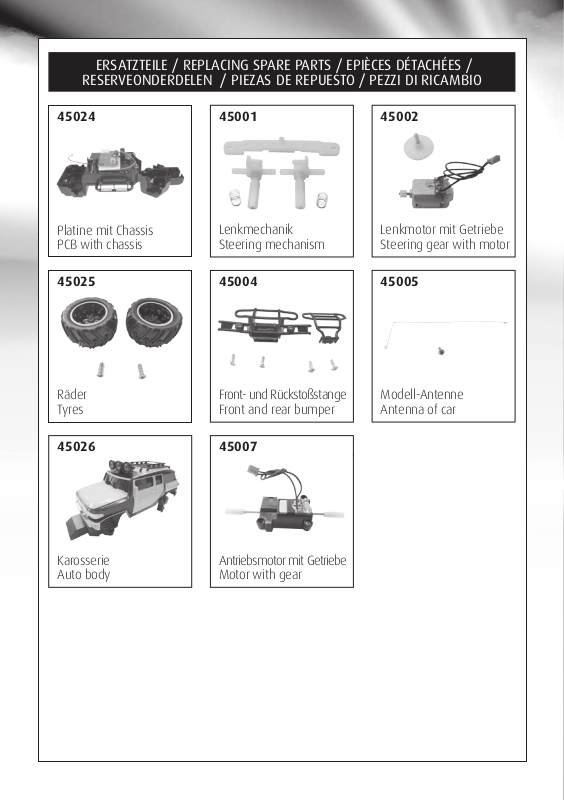 ERSATZTEILE / REPLACING SPARE PARTS / EPIÈCES DÉTACHÉES / RESERVEONDERDELEN / PIEZAS DE REPUESTO / PEZZI DI RICAMBIO

45024

Platine mit Chassis
PCB with chassis

45001

Lenkmechanik
Steering mechanism

45002

Lenkmotor mit Getriebe
Steering gear with motor

45025

Räder
Tyres

45004

Front- und Rückstoßstange
Front and rear bumper

45005

Modell-Antenne
Antenna of car

45026

Karosserie
Auto body

45007

Antriebsmotor mit Getriebe
Motor with gear