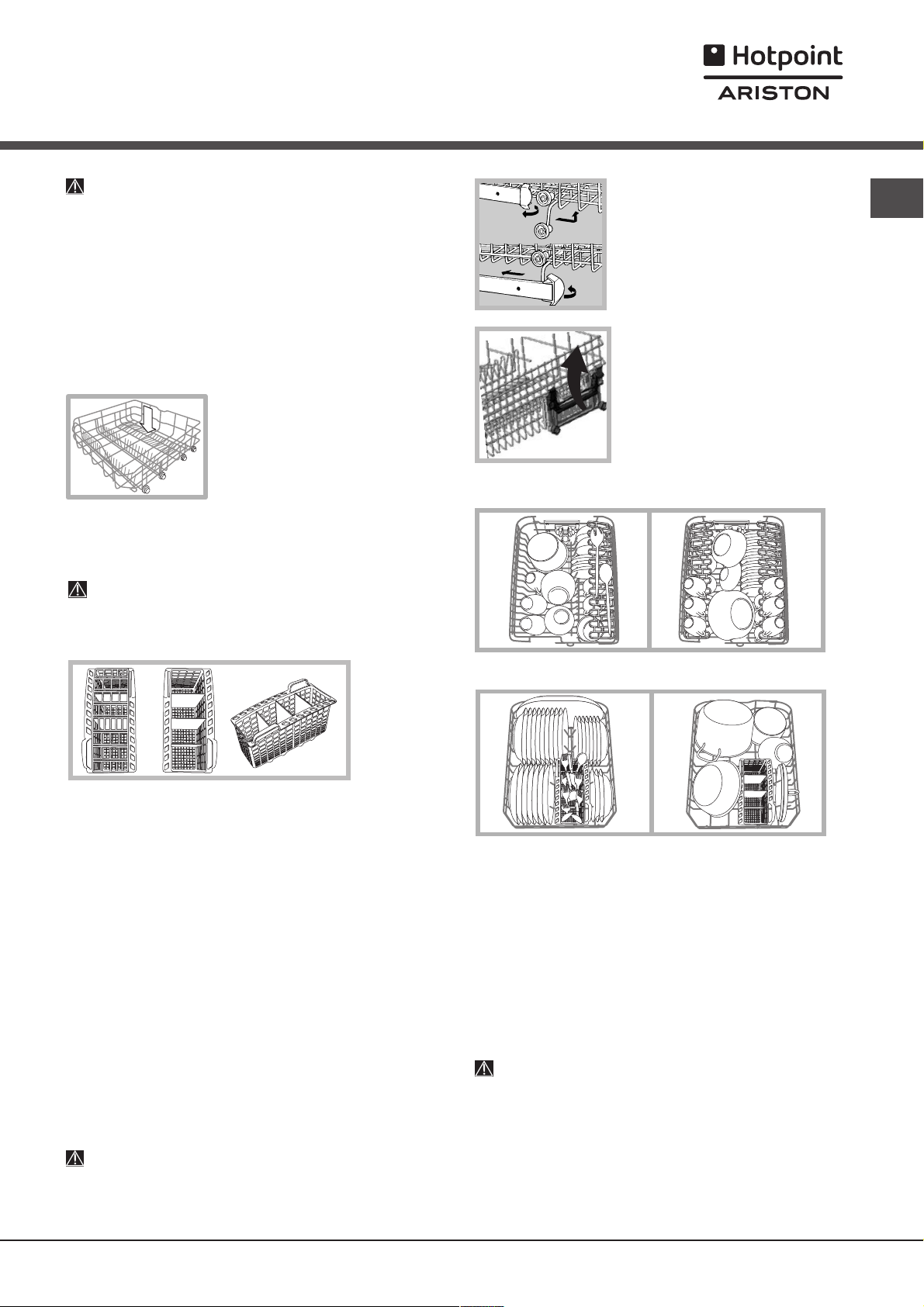 Hotpoint
ARISTON