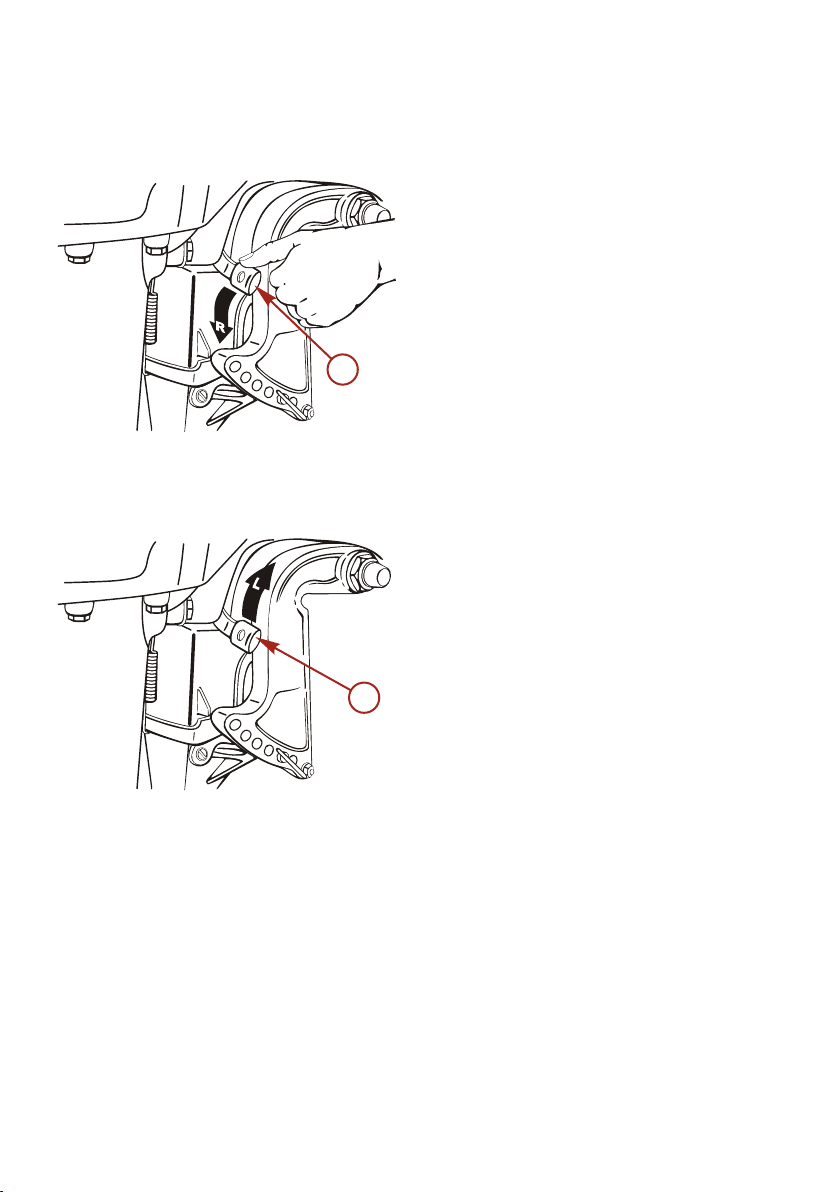 R

L