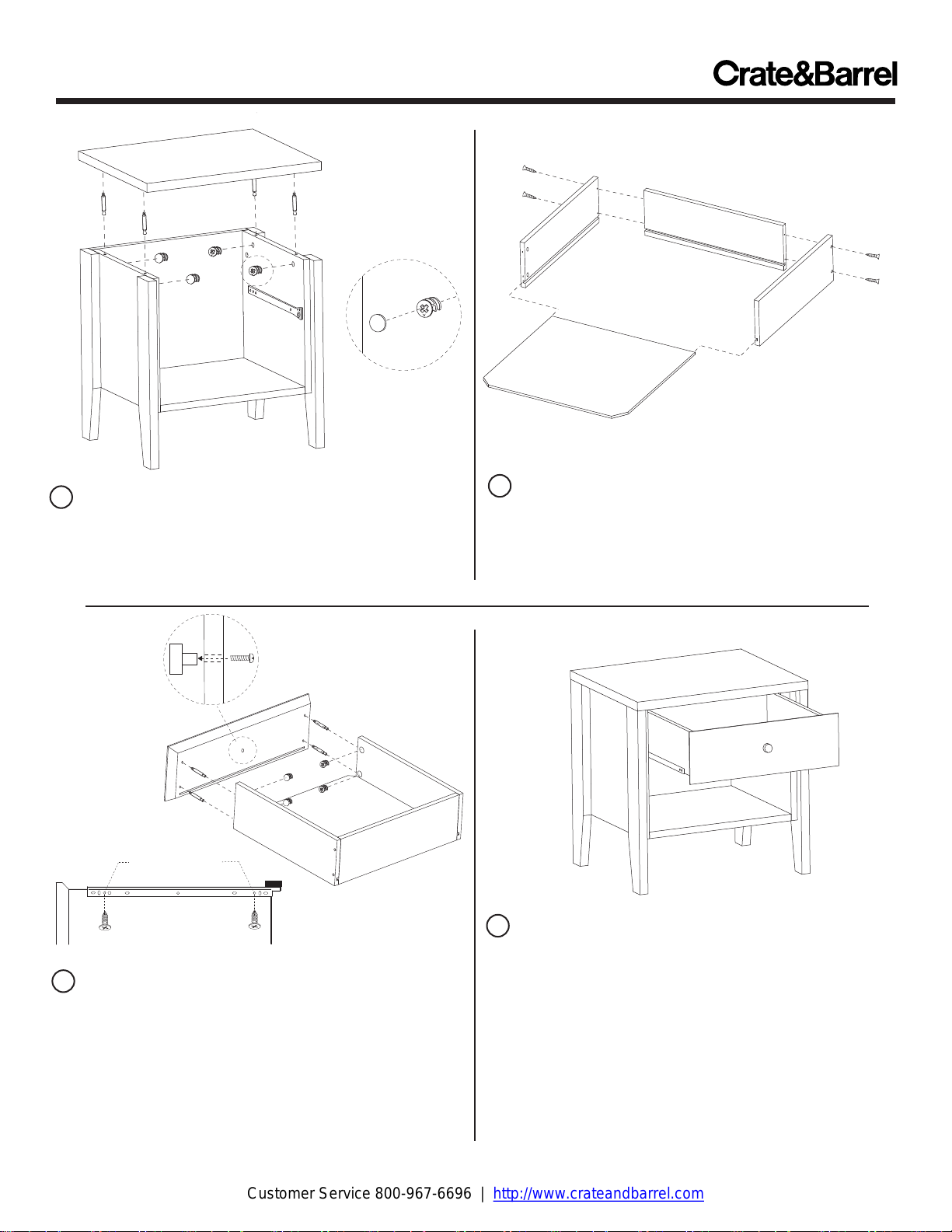 Crate&Barrel

Customer Service 800-967-6696 | http://www.crateandbarrel.com