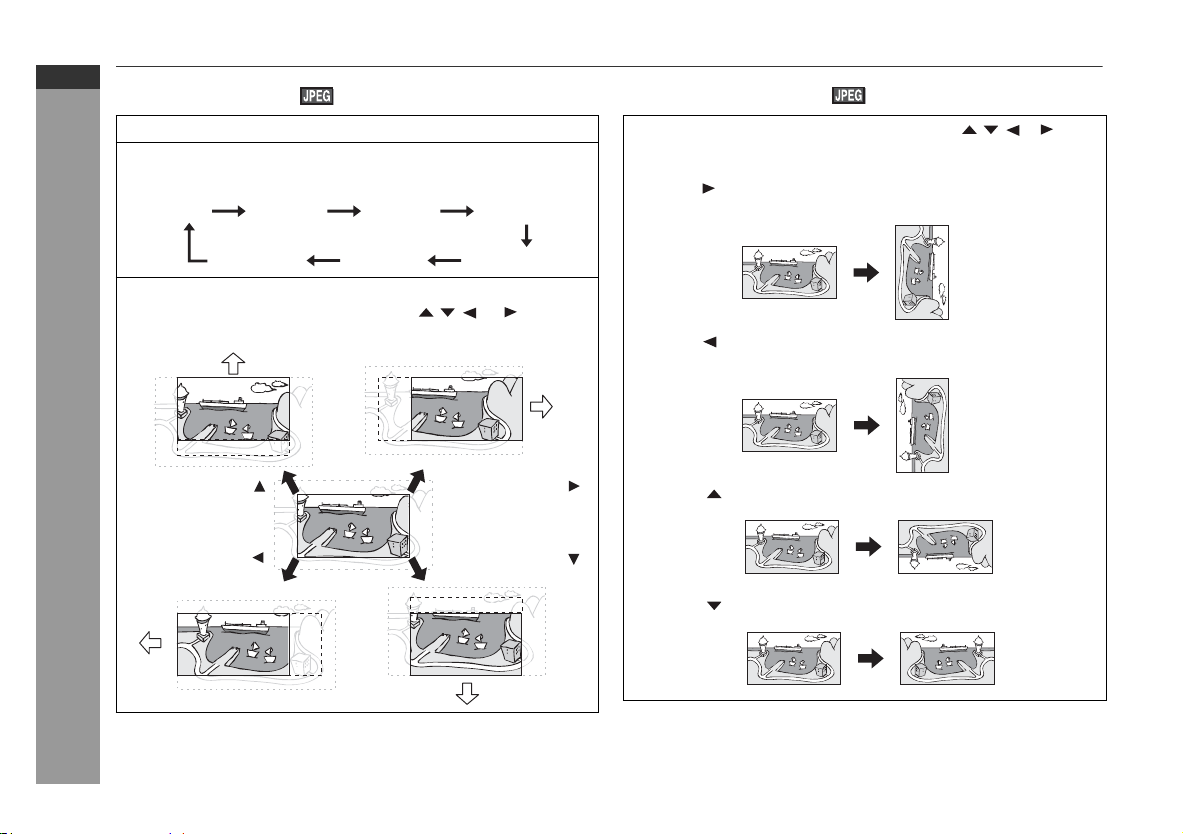 JPEG

JPEG