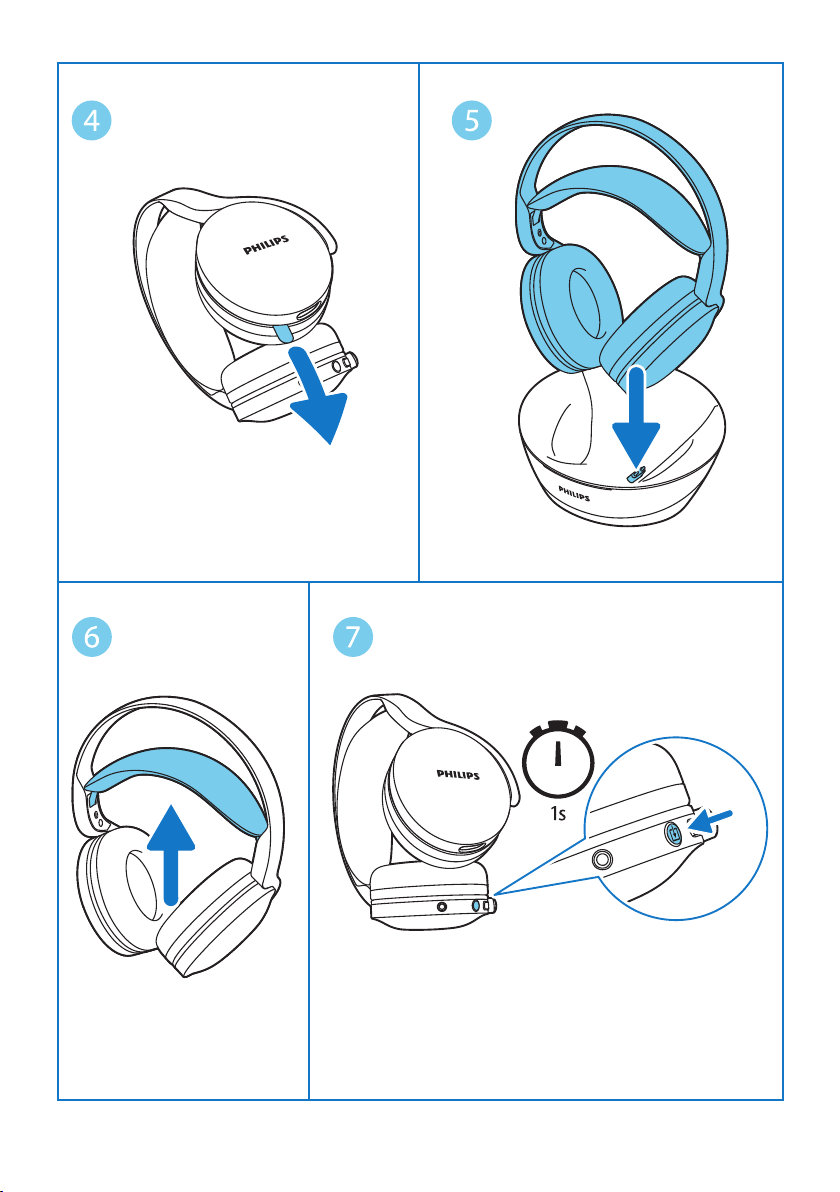 4

PHILIPS

5

PHILIPS

6

7

PHILIPS

1s