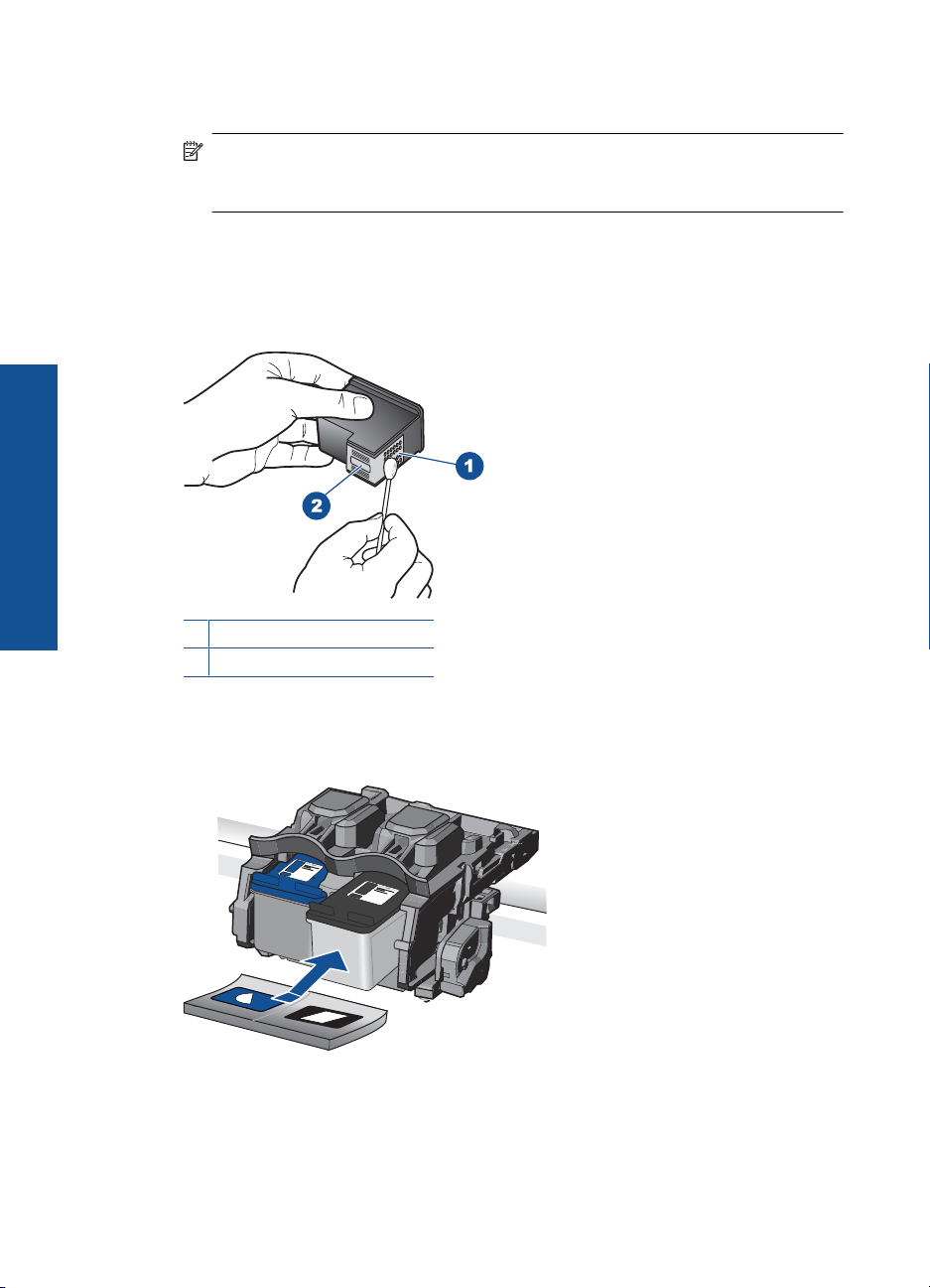 1

2