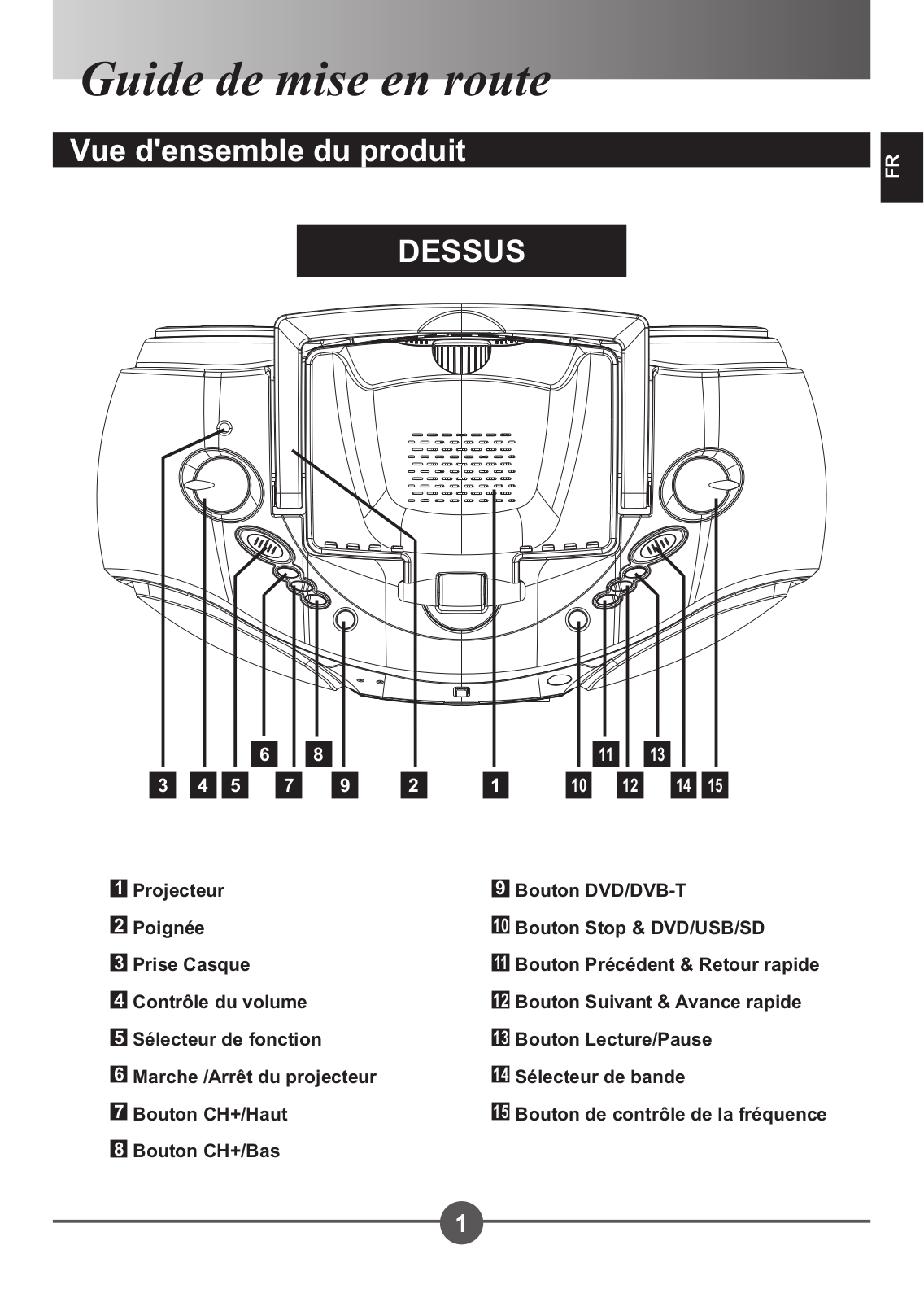 Guide de mise en route

Vue d'ensemble du produit

FR

DESSUS

6 8 11 13

3 4 5 7 9 2 1 10 12 14 15

1 Projecteur

2 Poignée

3 Prise Casque

4 Contrôle du volume

5 Sélecteur de fonction

6 Marche /Arrêt du projecteur

7 Bouton CH+/Haut

8 Bouton CH+/Bas

9 Bouton DVD/DVB-T

10 Bouton Stop & DVD/USB/SD

11 Bouton Précédent & Retour rapide

12 Bouton Suivant & Avance rapide

13 Bouton Lecture/Pause

14 Sélecteur de bande

15 Bouton de contrôle de la fréquence

1