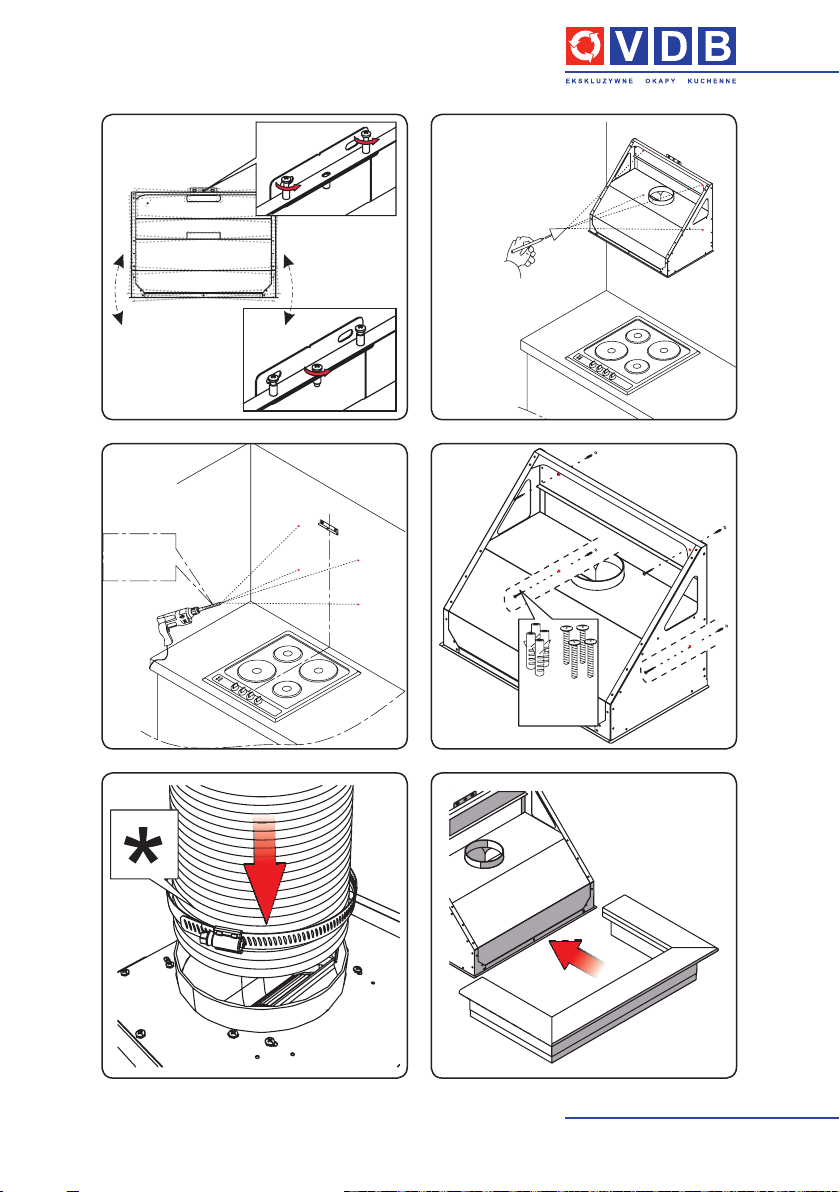 VDB
EKSKLUZYWNE OKAPY KUCHENNE

*