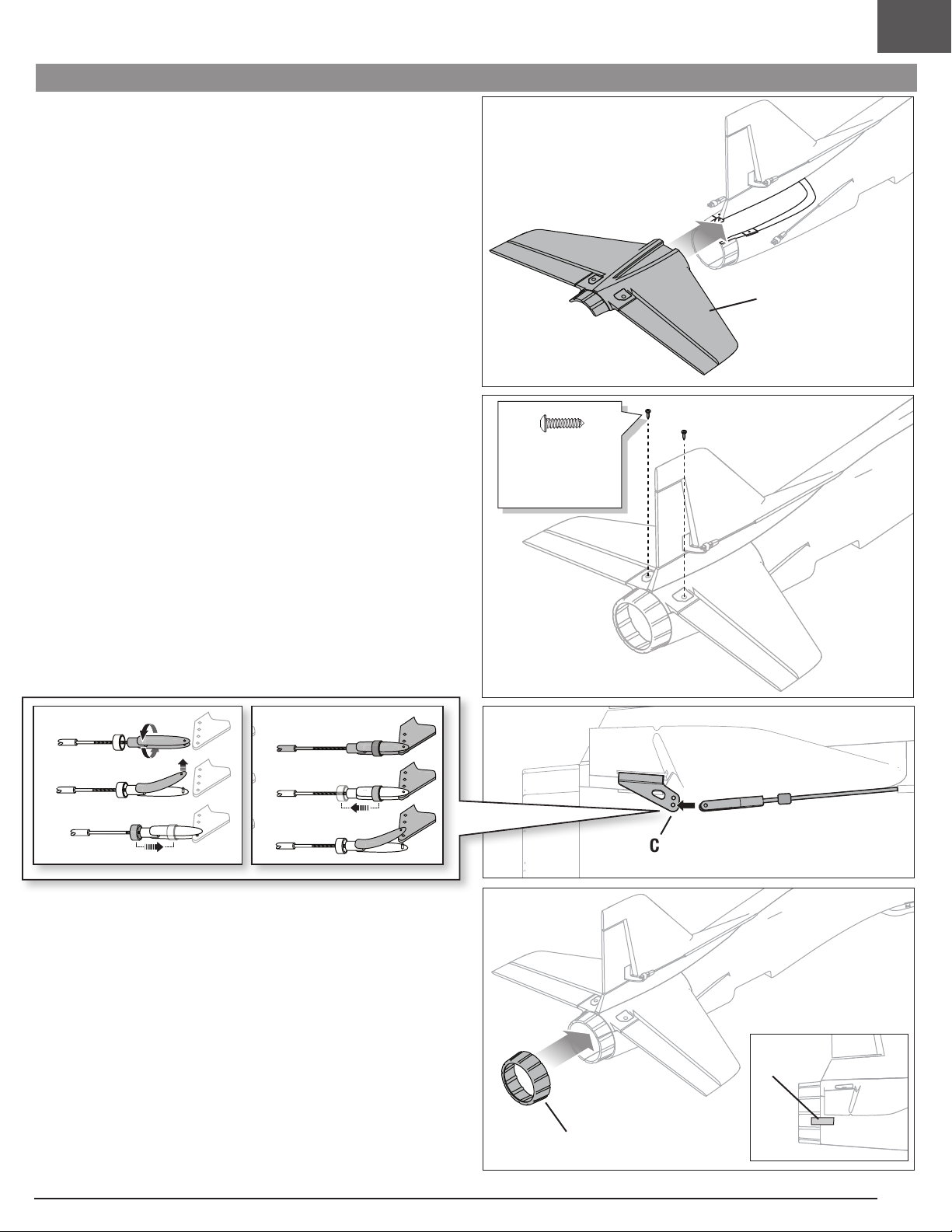 C