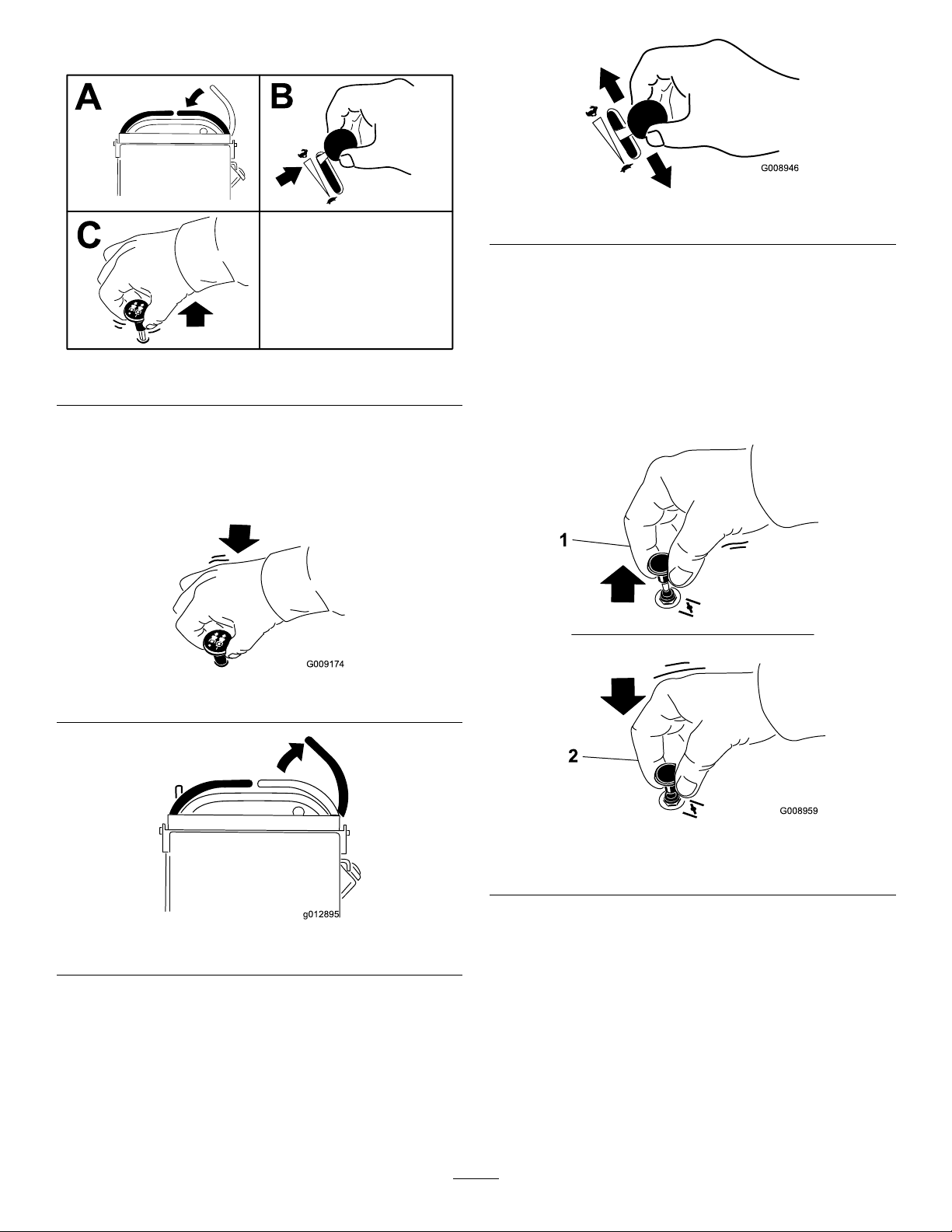 A

B

C

G009174

g012895

G008946

1

2

G008959