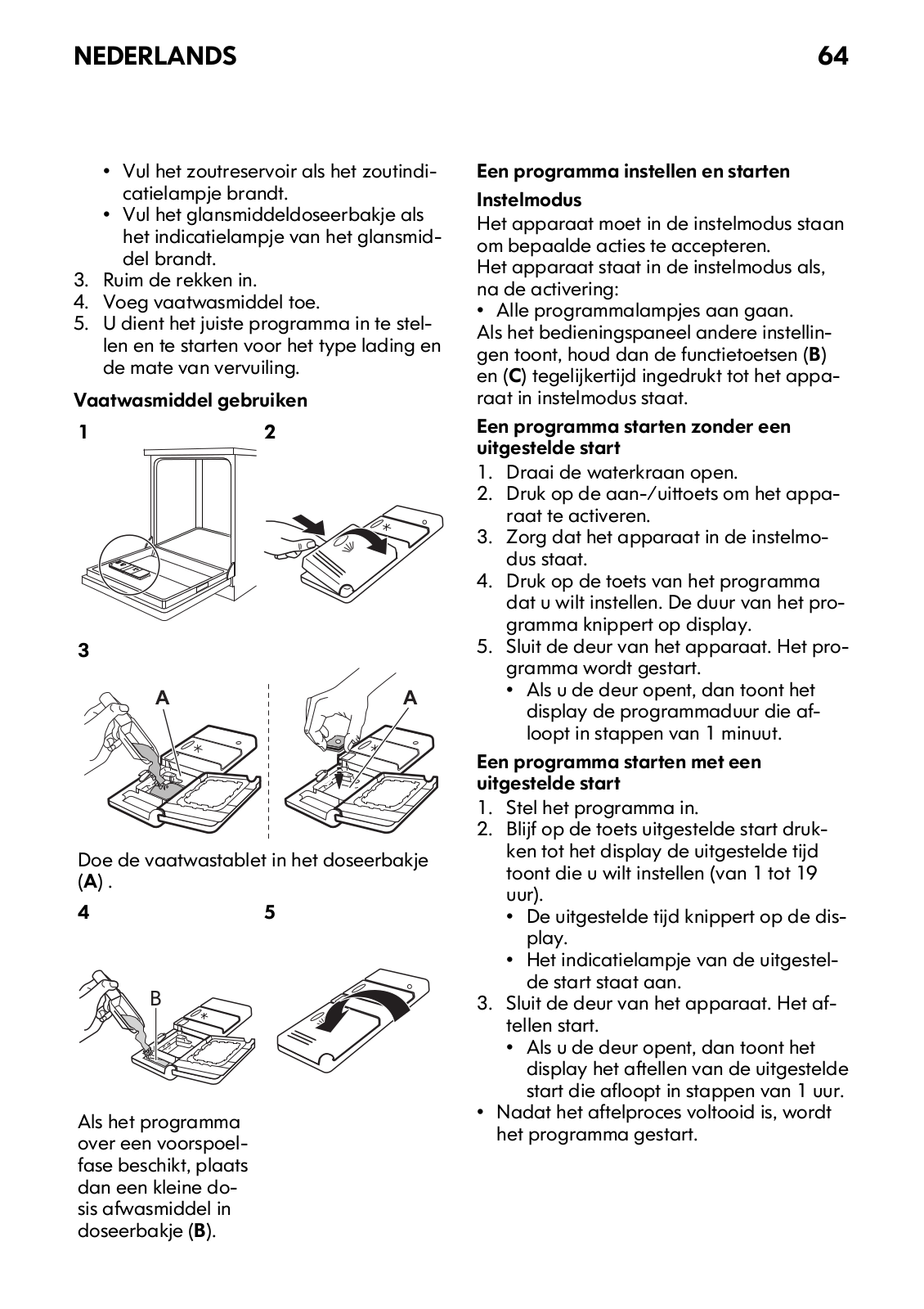 NEDERLANDS 64

• Vul het zoutreservoir als het zoutindicatielampje brandt.
• Vul het glansmiddeldoseerbakje als het indicatielampje van het glansmiddel brandt.
3. Ruim de rekken in.
4. Voeg vaatwasmiddel toe.
5. U dient het juiste programma in te stellen en te starten voor het type lading en de mate van vervuiling.

Vaatwasmiddel gebruiken

1

2

3

A

A

Doe de vaatwastablet in het doseerbakje (A) .

4

5

B

Als het programma over een voorspoelfase beschikt, plaats dan een kleine dosis afwasmiddel in doseerbakje (B).

Een programma instellen en starten

Instelmodus
Het apparaat moet in de instelmodus staan om bepaalde acties te accepteren.
Het apparaat staat in de instelmodus als, na de activering:
• Alle programmalampjes aan gaan.
Als het bedieningspaneel andere instellingen toont, houd dan de functietoetsen (B) en (C) tegelijkertijd ingedrukt tot het apparaat in instelmodus staat.

Een programma starten zonder een uitgestelde start
1. Draai de waterkraan open.
2. Druk op de aan-/uittoets om het apparaat te activeren.
3. Zorg dat het apparaat in de instelmodus staat.
4. Druk op de toets van het programma dat u wilt instellen. De duur van het programma knippert op display.
5. Sluit de deur van het apparaat. Het programma wordt gestart.
• Als u de deur opent, dan toont het display de programmaduur die afloopt in stappen van 1 minuut.

Een programma starten met een uitgestelde start
1. Stel het programma in.
2. Blijf op de toets uitgestelde start drukken tot het display de uitgestelde tijd toont die u wilt instellen (van 1 tot 19 uur).
• De uitgestelde tijd knippert op de display.
• Het indicatielampje van de uitgestelde start staat aan.
3. Sluit de deur van het apparaat. Het aftellen start.
• Als u de deur opent, dan toont het display het aftellen van de uitgestelde start die afloopt in stappen van 1 uur.
• Nadat het aftelproces voltooid is, wordt het programma gestart.