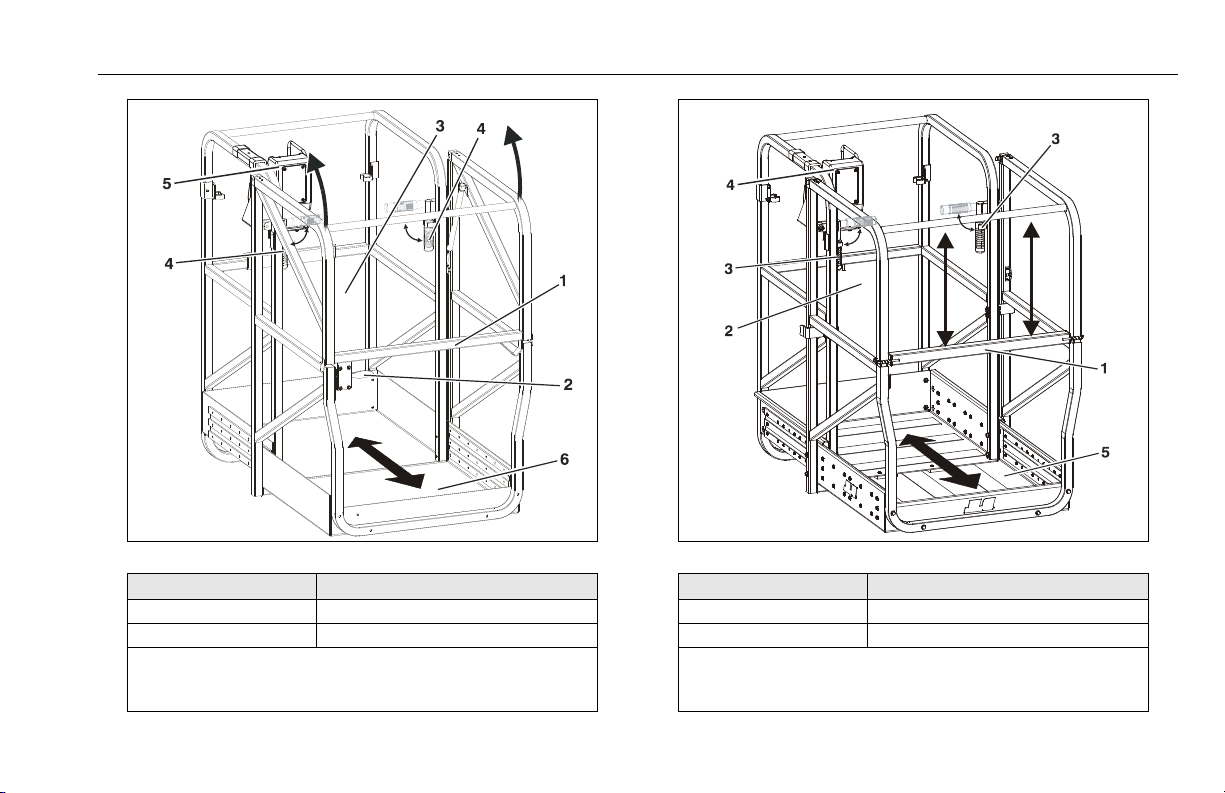 3
4
5
4
1
2
6

3
4
3
2
1
5