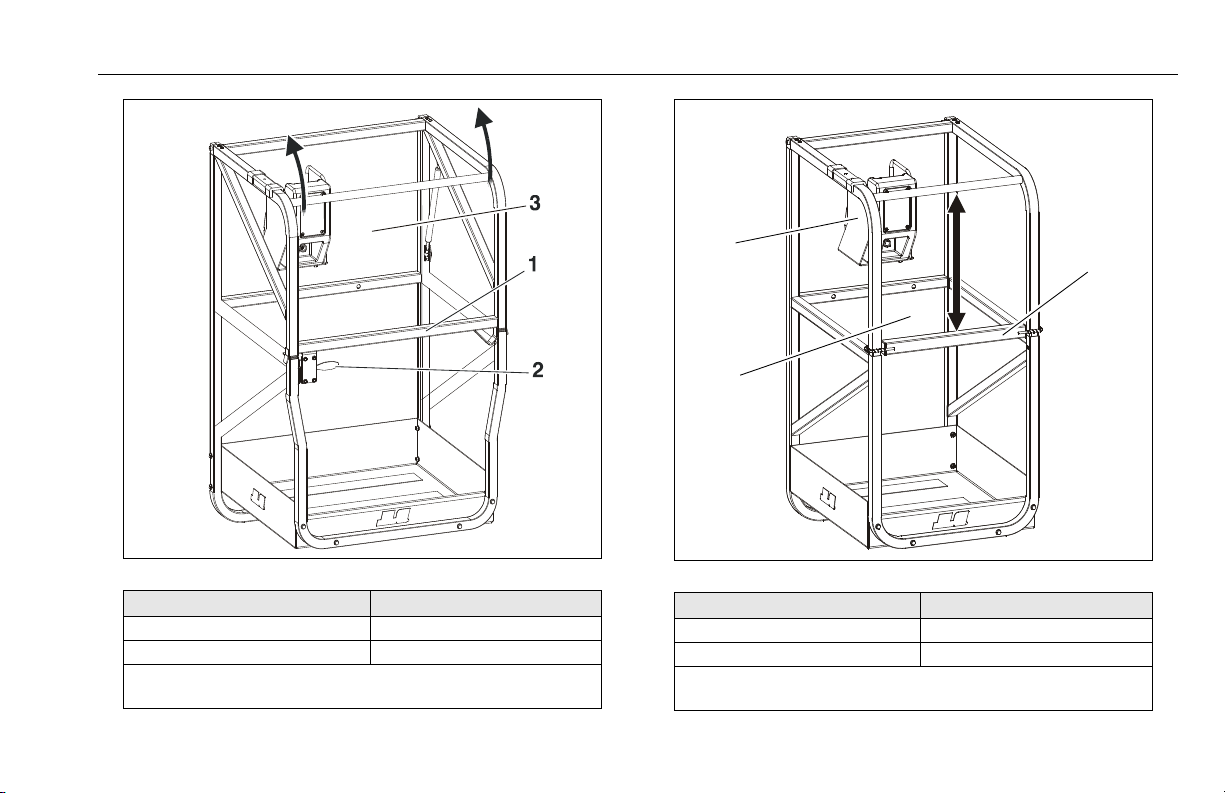 3

1

2