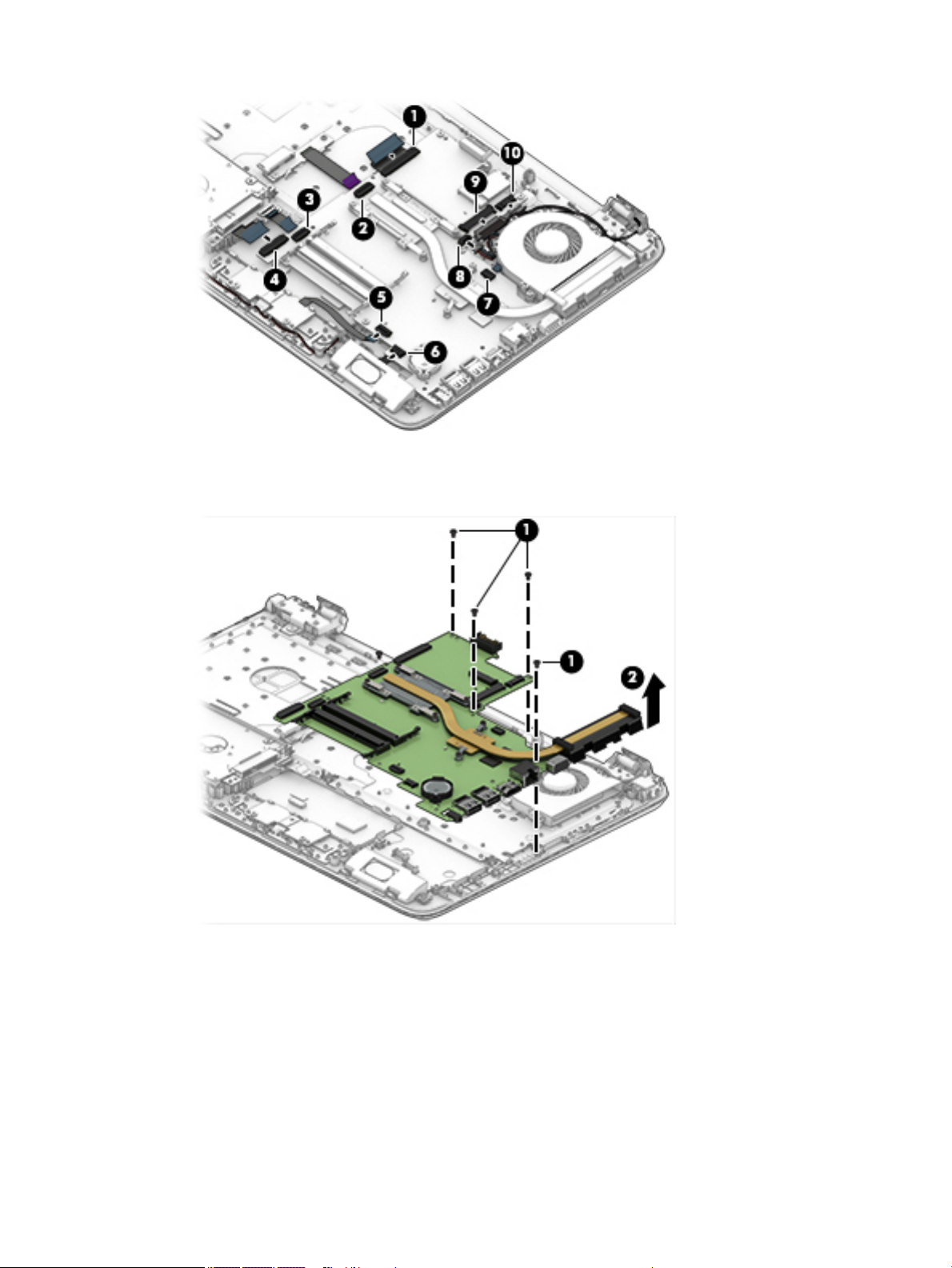 1
10
9
3
2
4
8
7
5
6

1
1
2