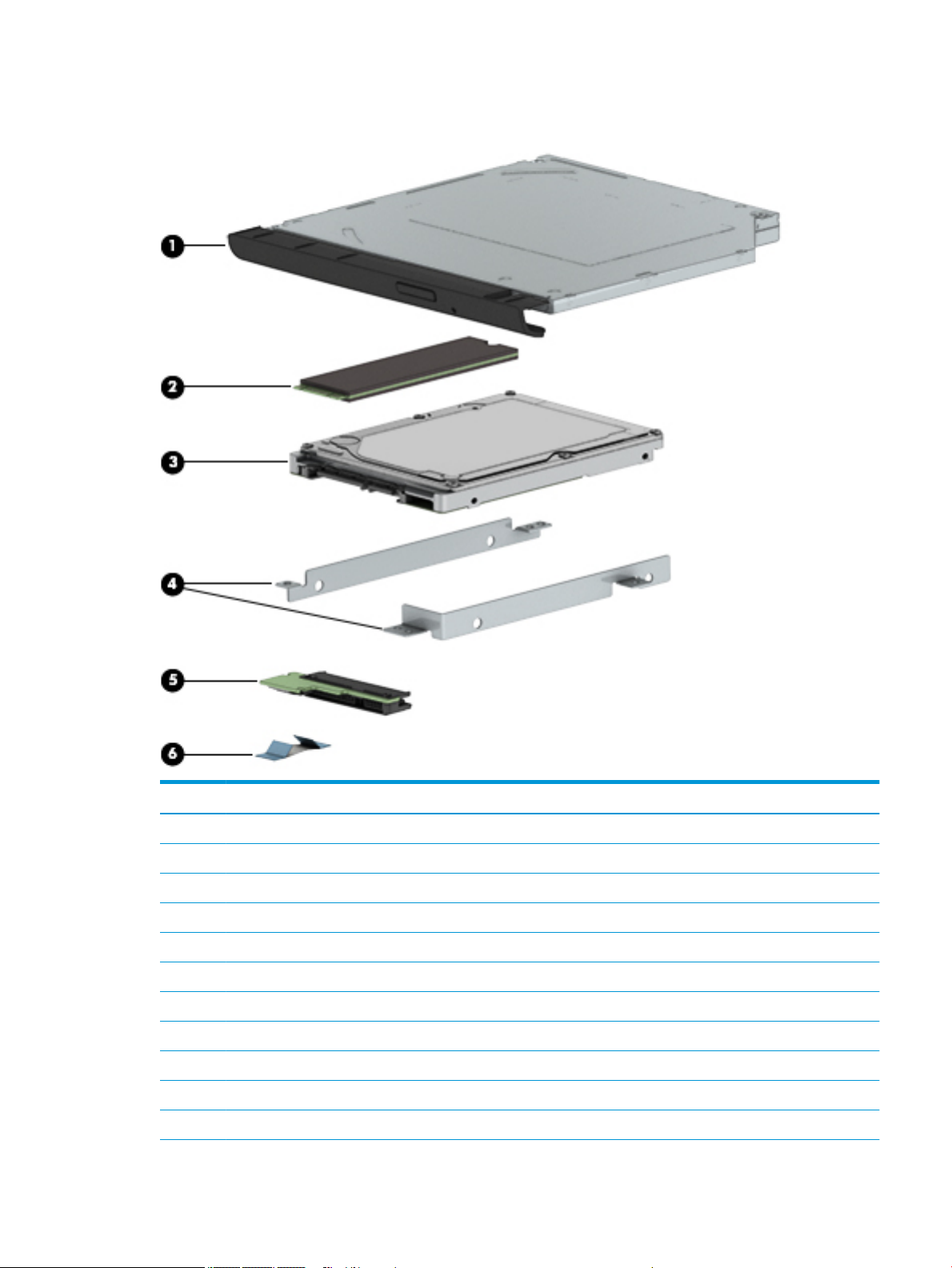 1

2

3

4

5

6