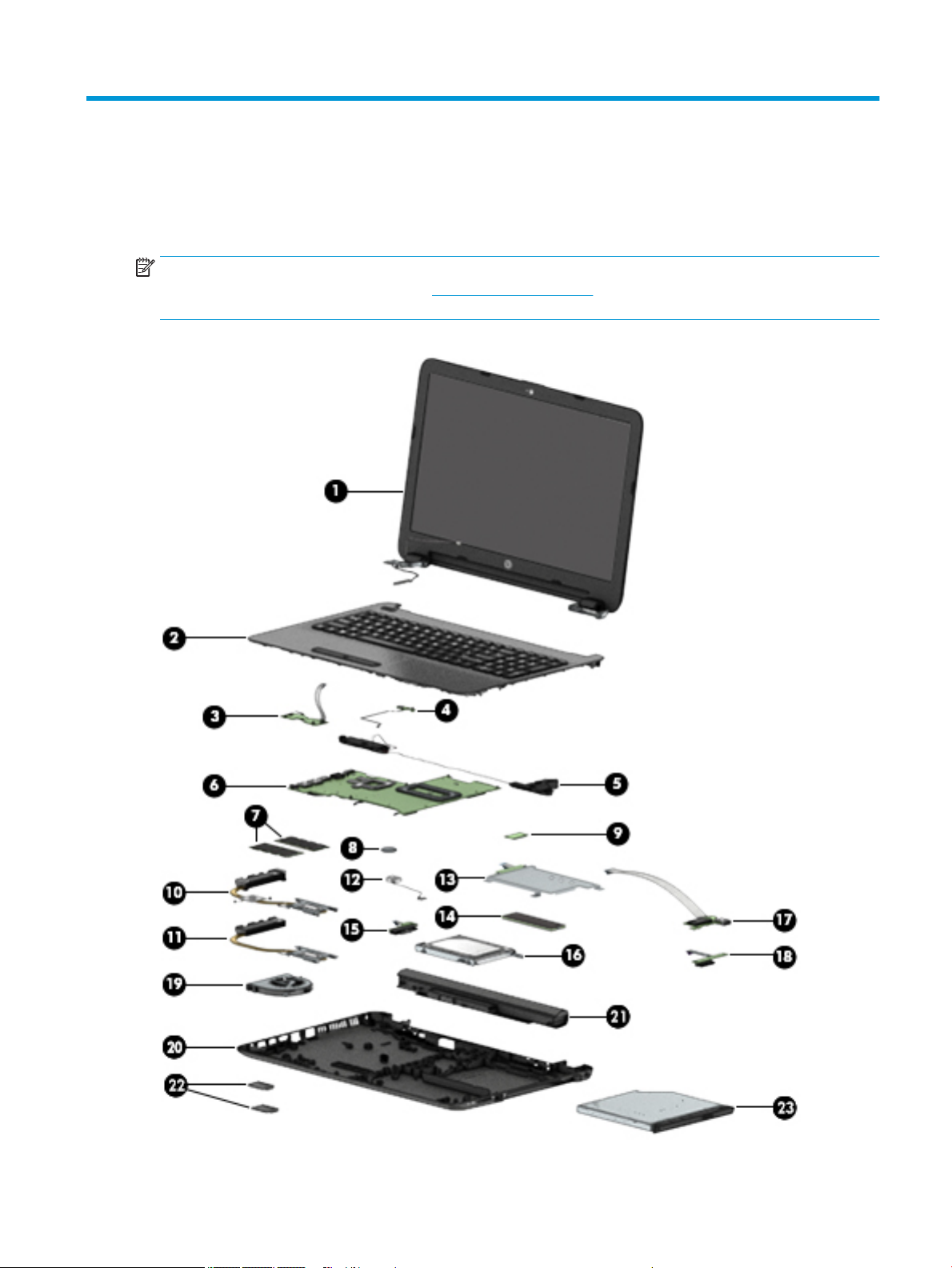 1

2

3

4

5

6

7

8

9

10

11

12

13

14

15

16

17

18

19

20

21

22

23